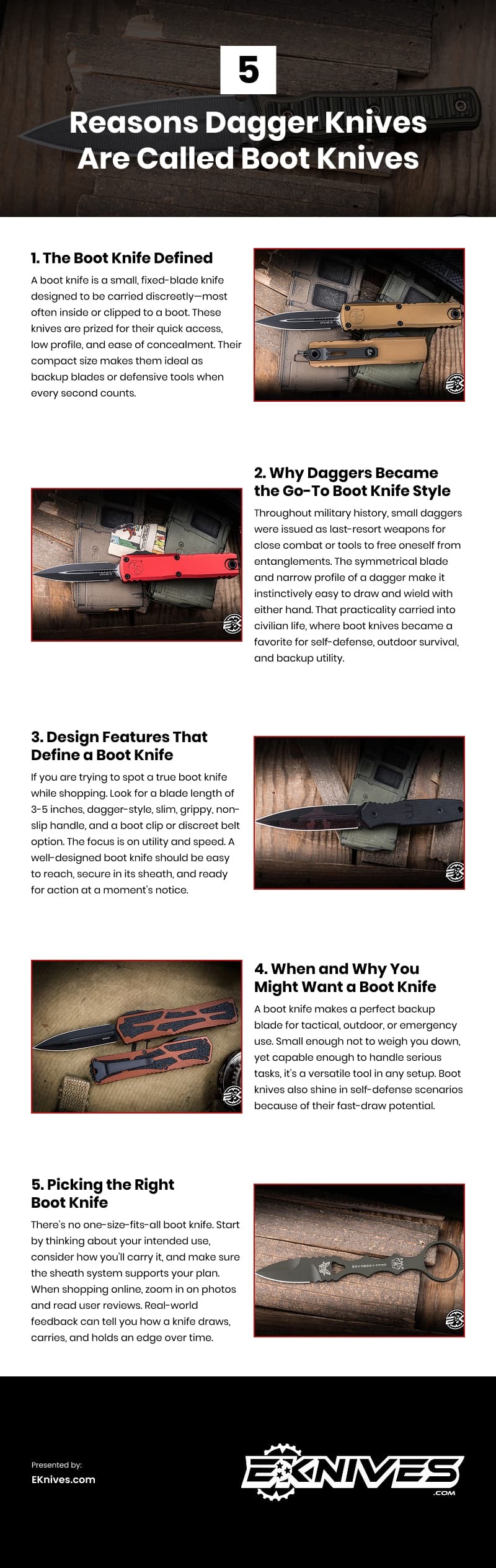 5

Reasons Dagger Knives Are Called Boot Knives

1. The Boot Knife Defined

A boot knife is a small, fixed-blade knife designed to be carried discreetly—most often inside or clipped to a boot. These knives are prized for their quick access, low profile, and ease of concealment. Their compact size makes them ideal as backup blades or defensive tools when every second counts.

2. Why Daggers Became the Go-To Boot Knife Style

Throughout military history, small daggers were issued as last-resort weapons for close combat or tools to free oneself from entanglements. The symmetrical blade and narrow profile of a dagger make it instinctively easy to draw and wield with either hand. That practicality carried into civilian life, where boot knives became a favorite for self-defense, outdoor survival, and backup utility.

3. Design Features That Define a Boot Knife

If you are trying to spot a true boot knife while shopping. Look for a blade length of 3-5 inches, dagger-style, slim, grippy, non-slip handle, and a boot clip or discreet belt option. The focus is on utility and speed. A well-designed boot knife should be easy to reach, secure in its sheath, and ready for action at a moment's notice.

4. When and Why You Might Want a Boot Knife

A boot knife makes a perfect backup blade for tactical, outdoor, or emergency use. Small enough not to weigh you down, yet capable enough to handle serious tasks, it's a versatile tool in any setup. Boot knives also shine in self-defense scenarios because of their fast-draw potential.

5. Picking the Right Boot Knife

There's no one-size-fits-all boot knife. Start by thinking about your intended use, consider how you'll carry it, and make sure the sheath system supports your plan. When shopping online, zoom in on photos and read user reviews. Real-world feedback can tell you how a knife draws, carries, and holds an edge over time.

Presented by:
EKnives.com

EKNIVES
.COM