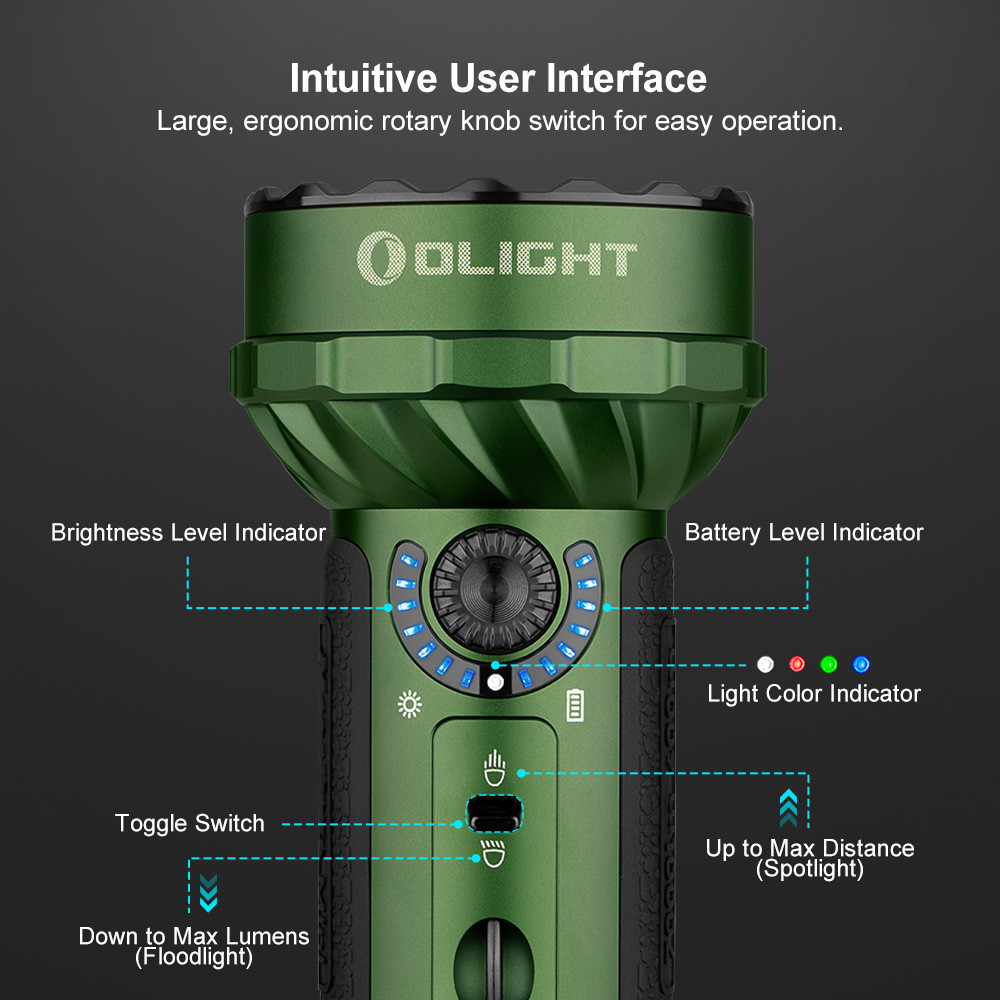 Intuitive User Interface
Large, ergonomic rotary knob switch for easy operation.

OLIGHT

Brightness Level Indicator

Battery Level Indicator

Light Color Indicator

Toggle Switch

Up to Max Distance (Spotlight)

Down to Max Lumens (Floodlight)