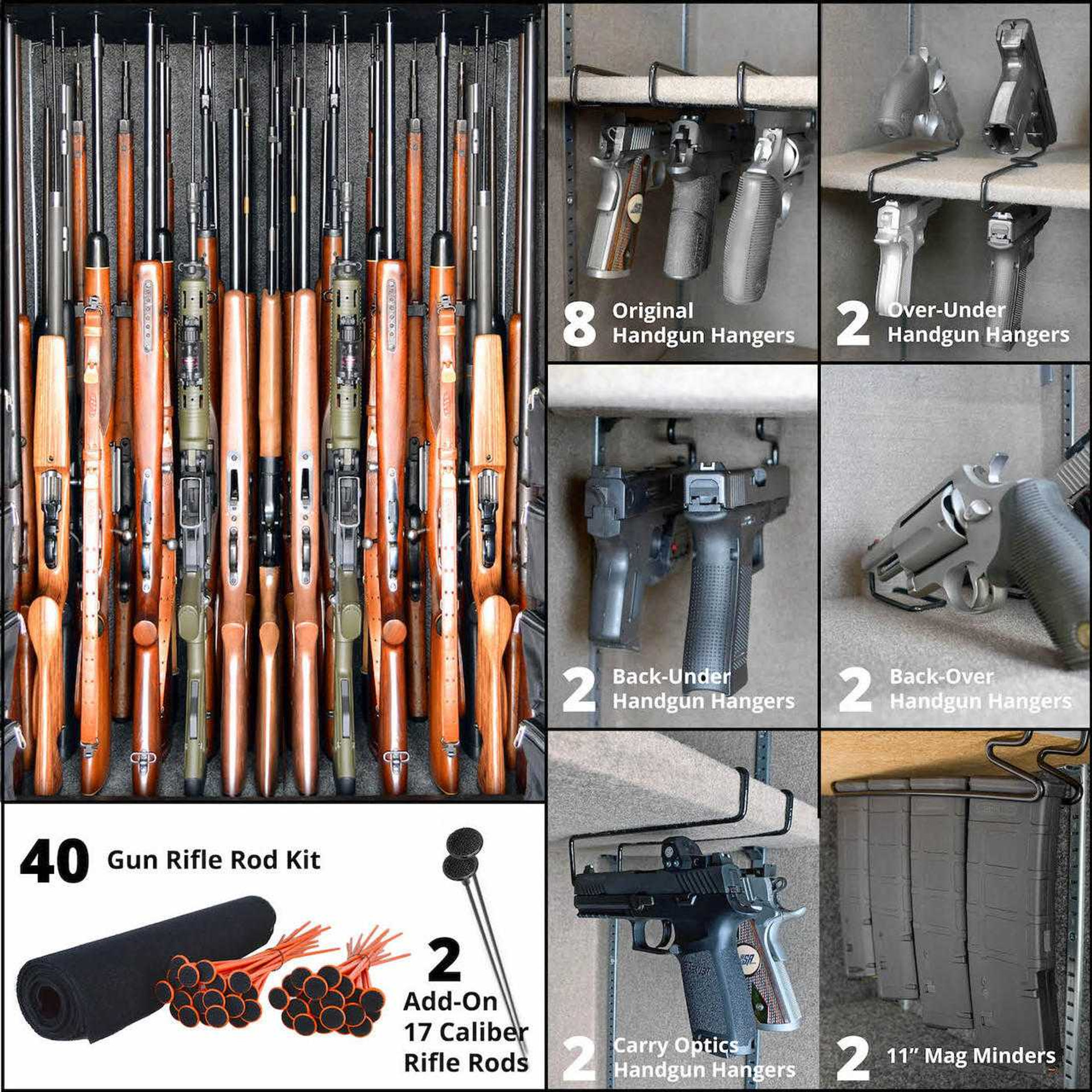 8 Original Handgun Hangers

2 Over-Under Handgun Hangers

2 Back-Under Handgun Hangers

2 Back-Over Handgun Hangers

40 Gun Rifle Rod Kit

2 Add-On 17 Caliber Rifle Rods

2 Carry Optics Handgun Hangers

2 11" Mag Minders