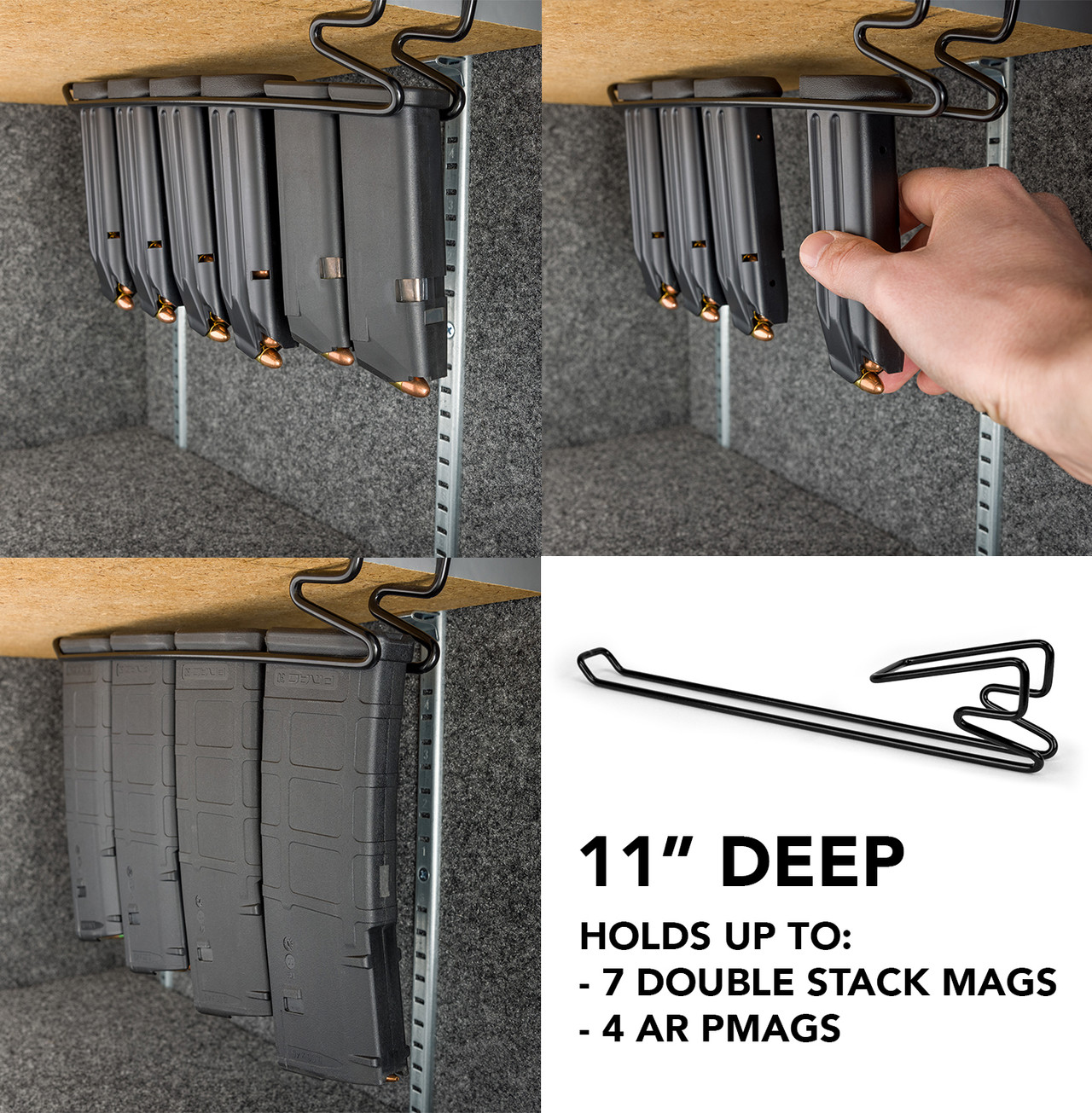 11" DEEP

HOLDS UP TO:
- 7 DOUBLE STACK MAGS
- 4 AR PMAGS