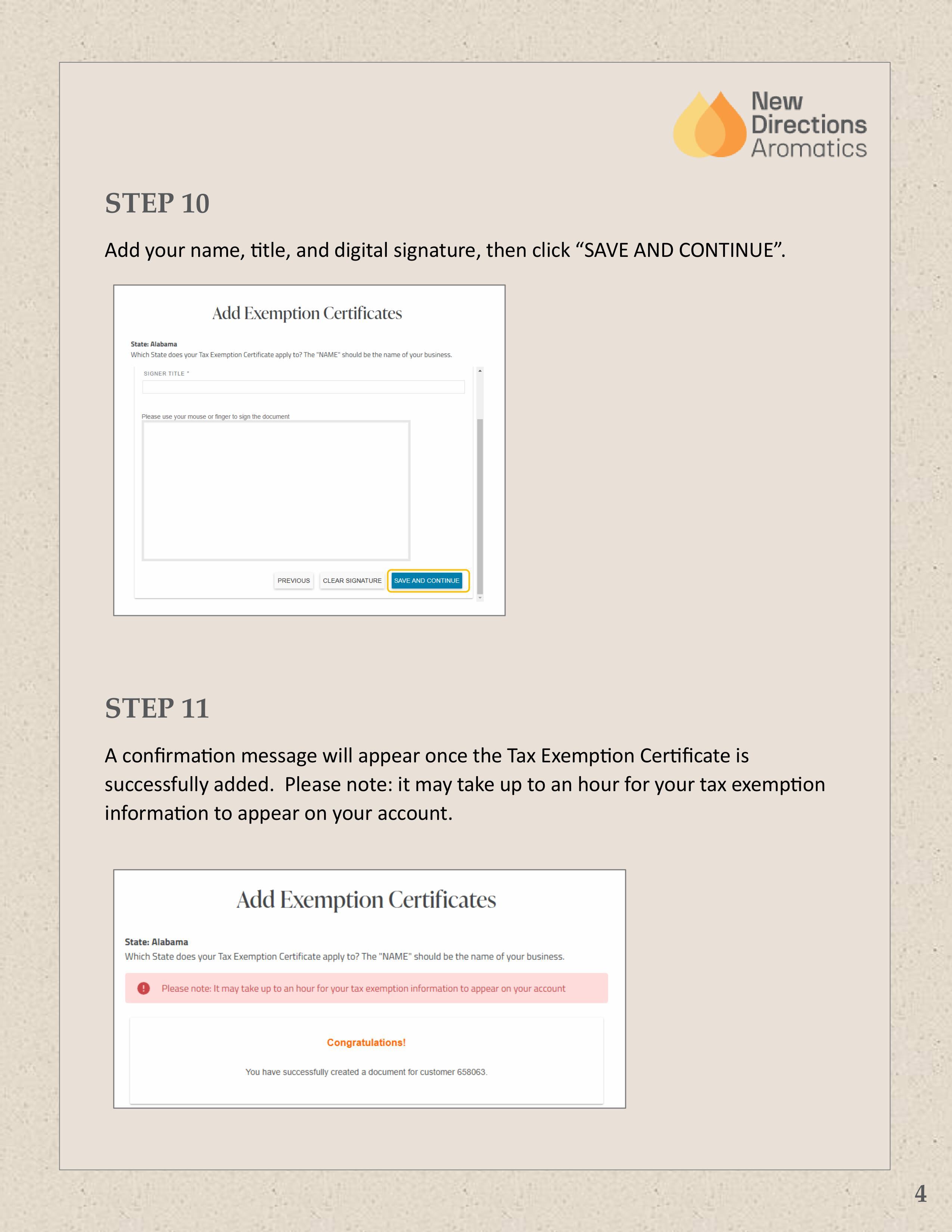 New Directions Aromatics

STEP 10

Add your name, title, and digital signature, then click “SAVE AND CONTINUE”.

Add Exemption Certificates

State: Alabama
Which State does your Tax Exemption Certificate apply to? The "NAME" should be the name of your business.

SIGNER TITLE *

Please use your mouse or finger to sign the document

PREVIOUS CLEAR SIGNATURE SAVE AND CONTINUE

STEP 11

A confirmation message will appear once the Tax Exemption Certificate is successfully added. Please note: it may take up to an hour for your tax exemption information to appear on your account.

Add Exemption Certificates

State: Alabama
Which State does your Tax Exemption Certificate apply to? The "NAME" should be the name of your business.

Please note: It may take up to an hour for your tax exemption information to appear on your account

Congratulations!

You have successfully created a document for customer 658063.

4