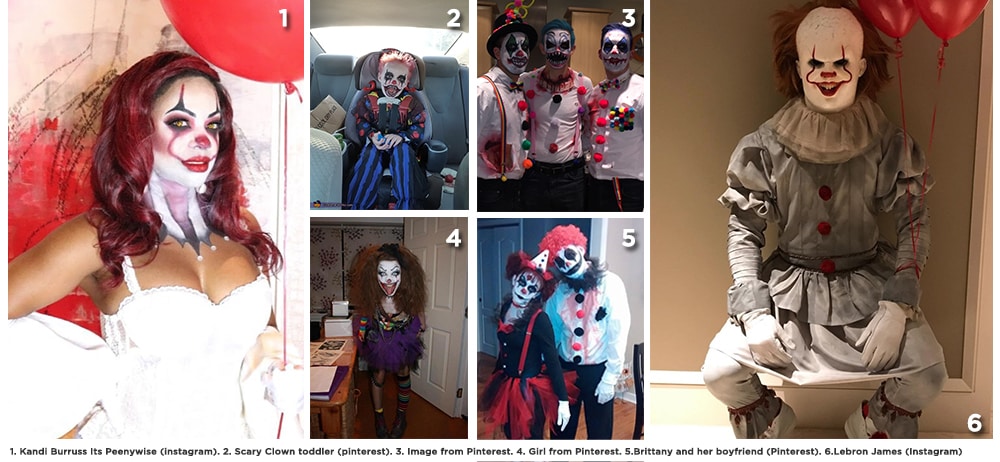 1

2

3

4

5

6

1. Kandi Burruss Its Peenywise (instagram). 2. Scary Clown toddler (pinterest). 3. Image from Pinterest. 4. Girl from Pinterest. 5.Brittany and her boyfriend (Pinterest). 6.Lebron James (Instagram)