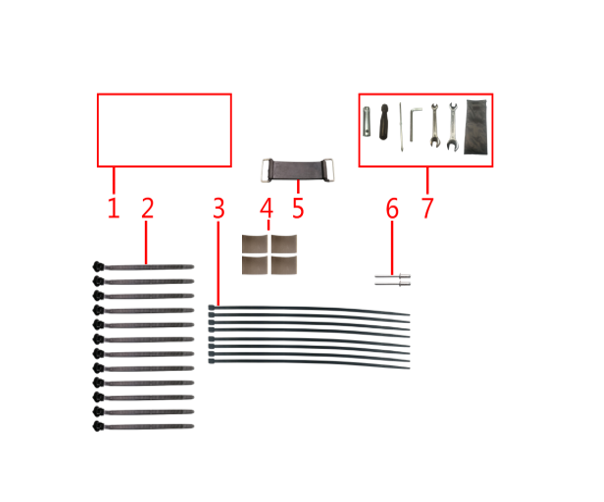 1 2 3 4 5 6 7