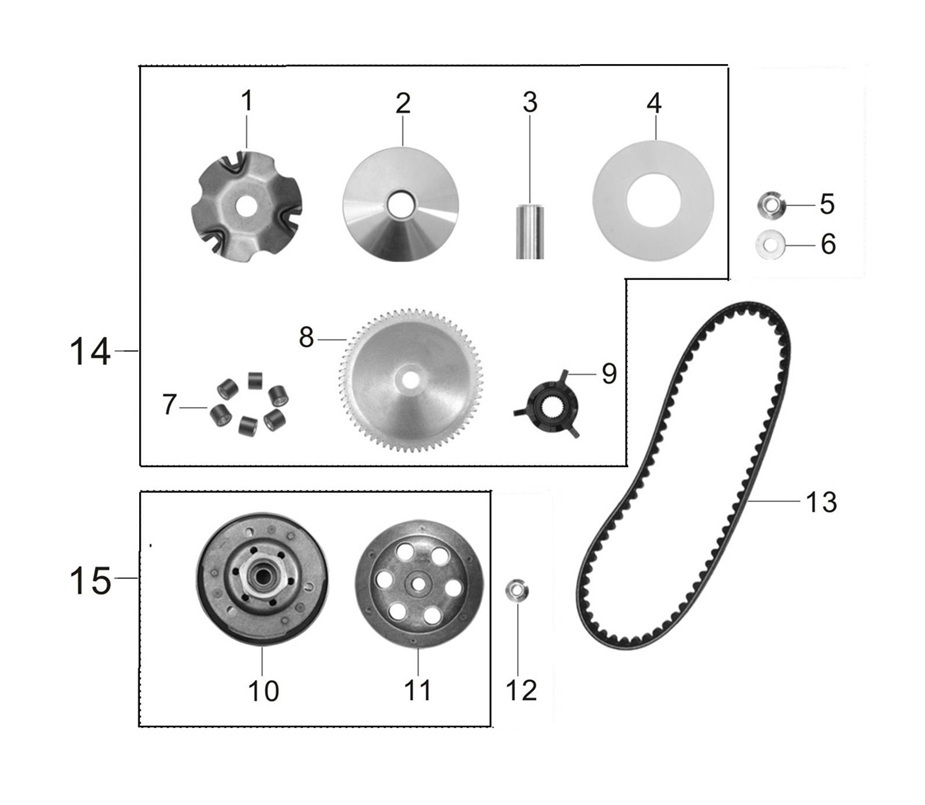 1
2
3
4
5
6
14
8
9
7
13
15
10
11
12