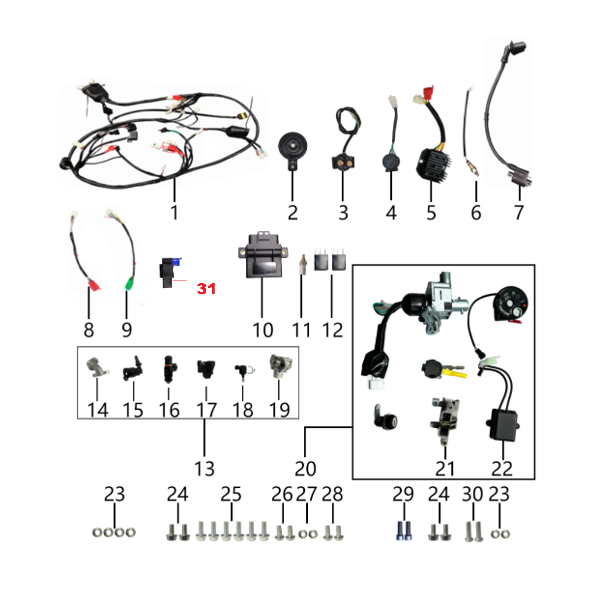 1
2
3
4
5
6
7
8
9
31
10
11
12
14
15
16
17
18
19
13
20
21
22
23
24
25
26
27
28
29
24
30
23