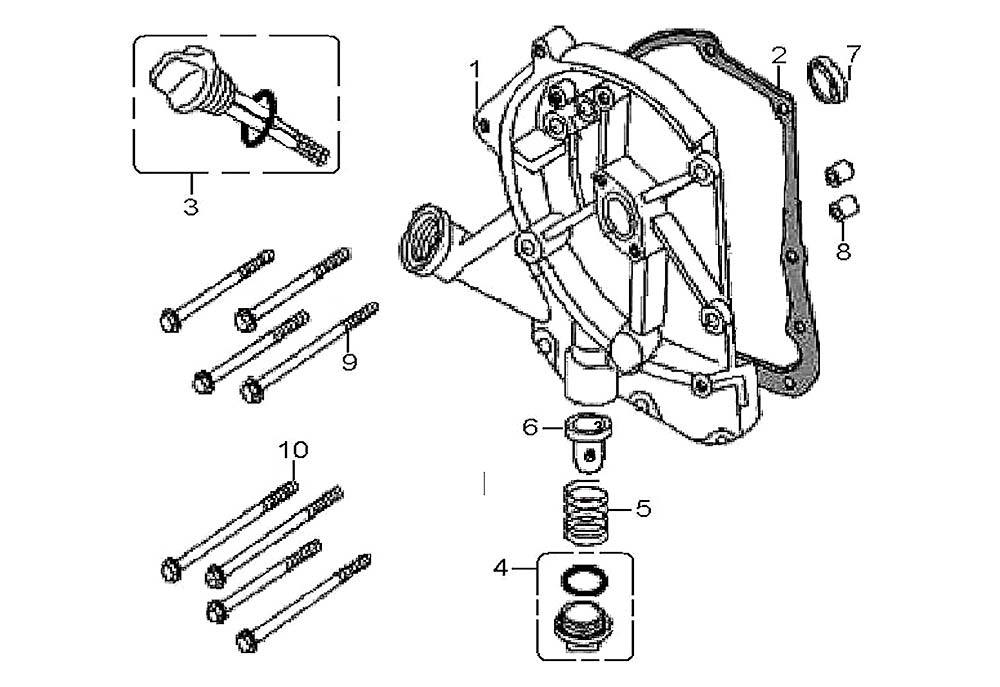 1
2
7
3
8
9
6
10
5
4