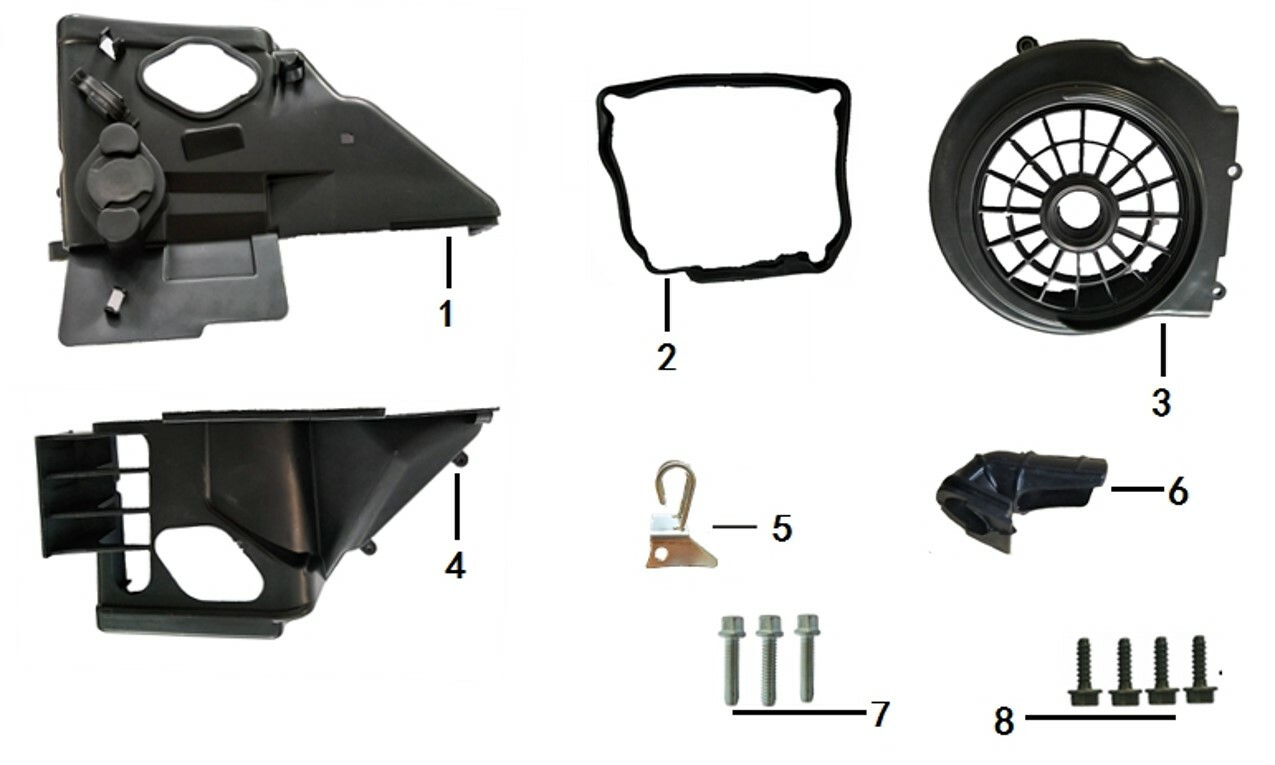 1
2
3
4
5
6
7
8