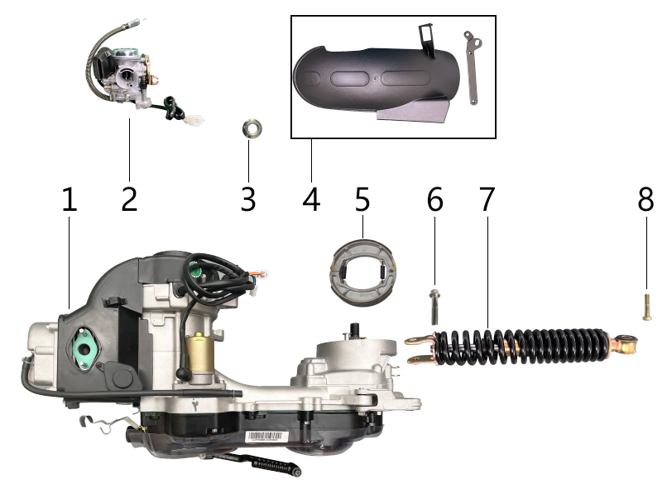 1
2
3
4
5
6
7
8