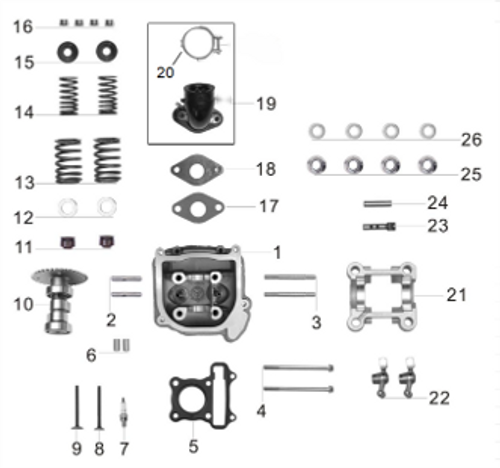 16
15
14
13
12
11
10
20
19
18
17
1
2
3
6
9
8
7
5
4
26
25
24
23
21
22