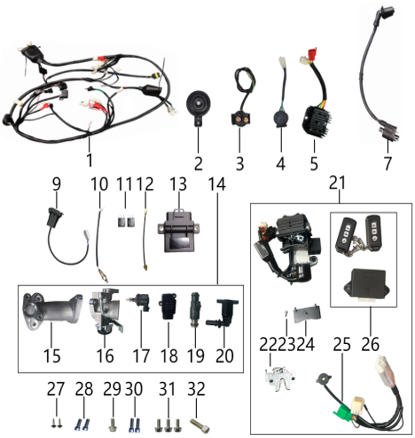 1
2
3
4
5
7
9
10
11
12
13
14
21
15
16
17
18
19
20
22
23
24
25
26
27
28
29
30
31
32