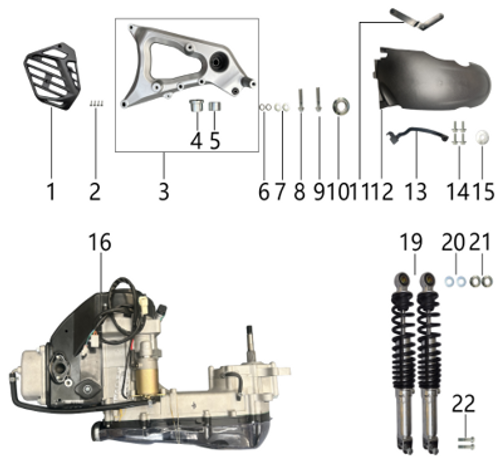 4 5

1 2 3 6 7 8 9 10 11 12 13 14 15

16

19 20 21

22