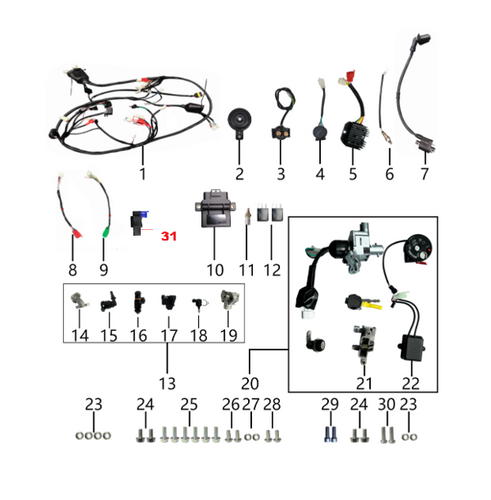 1
2
3
4
5
6
7
8
9
31
10
11
12
14
15
16
17
18
19
13
20
21
22
23
24
25
26
27
28
29
24
30
23