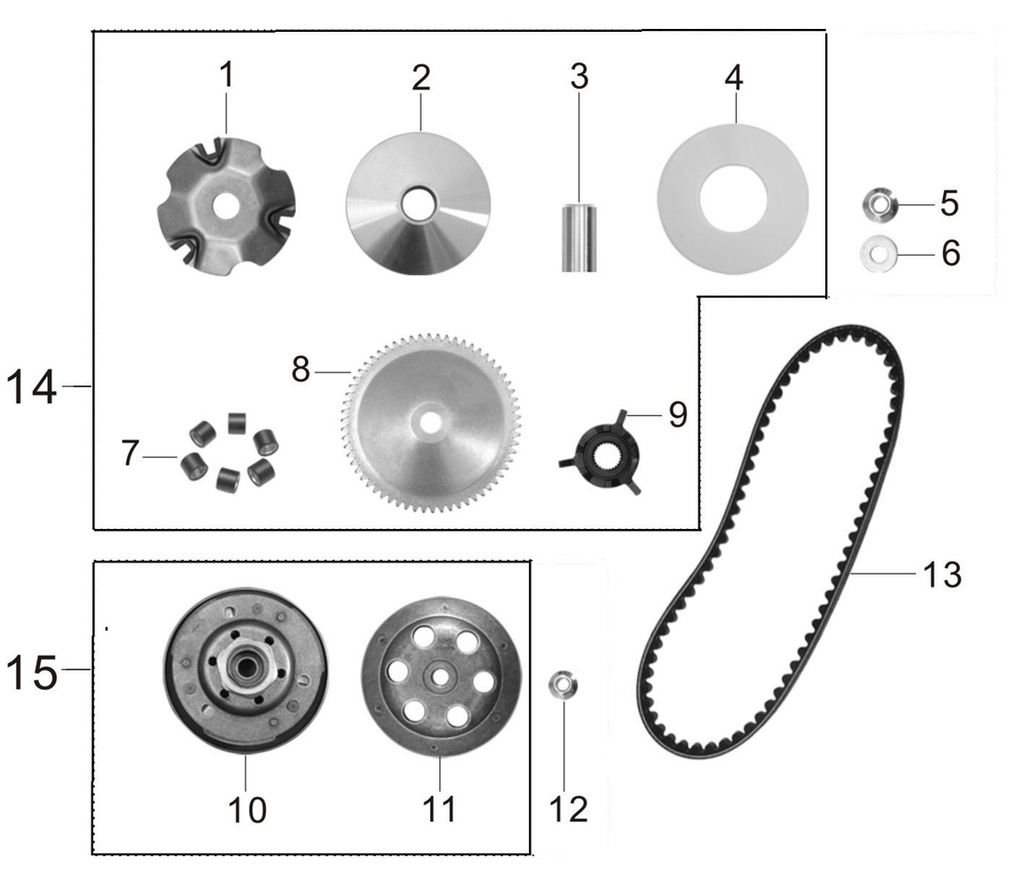 1
2
3
4
5
6
14
8
9
7
13
15
10
11
12