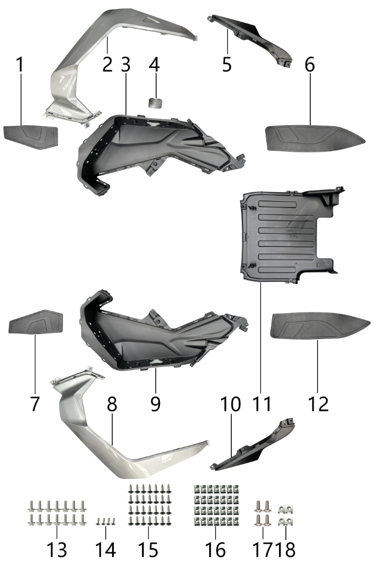 1 2 3 4 5 6

7 8 9 10 11 12

13 14 15 16 17 18