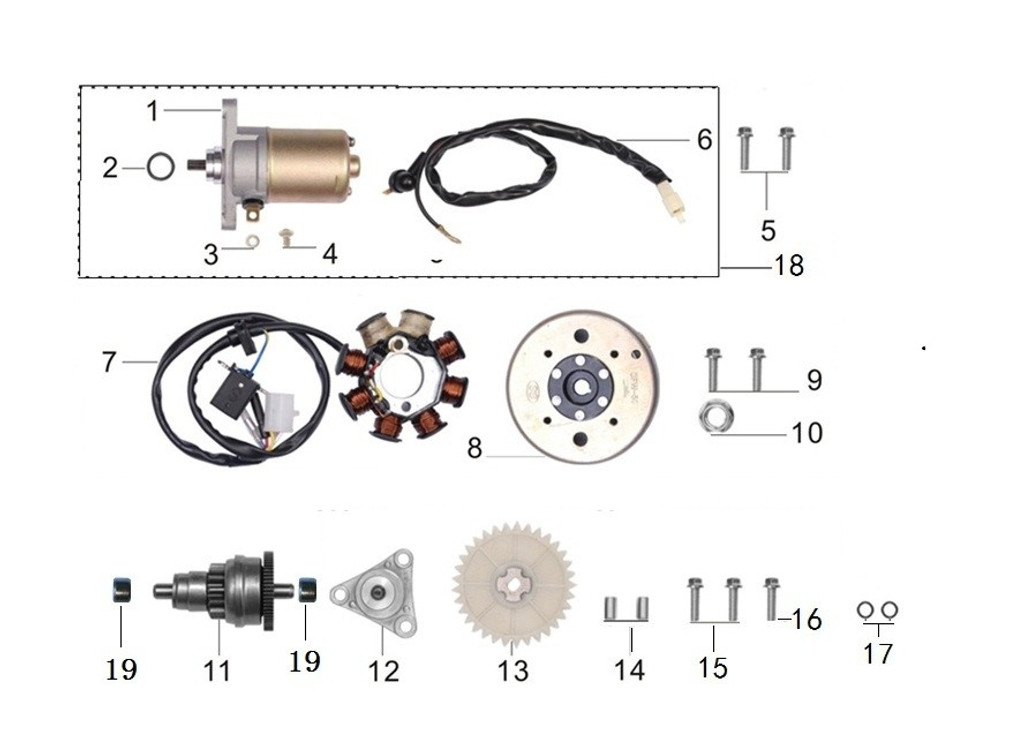 1
2
3
4
6
5
18
7
8
9
10
19
11
19
12
13
14
15
16
17