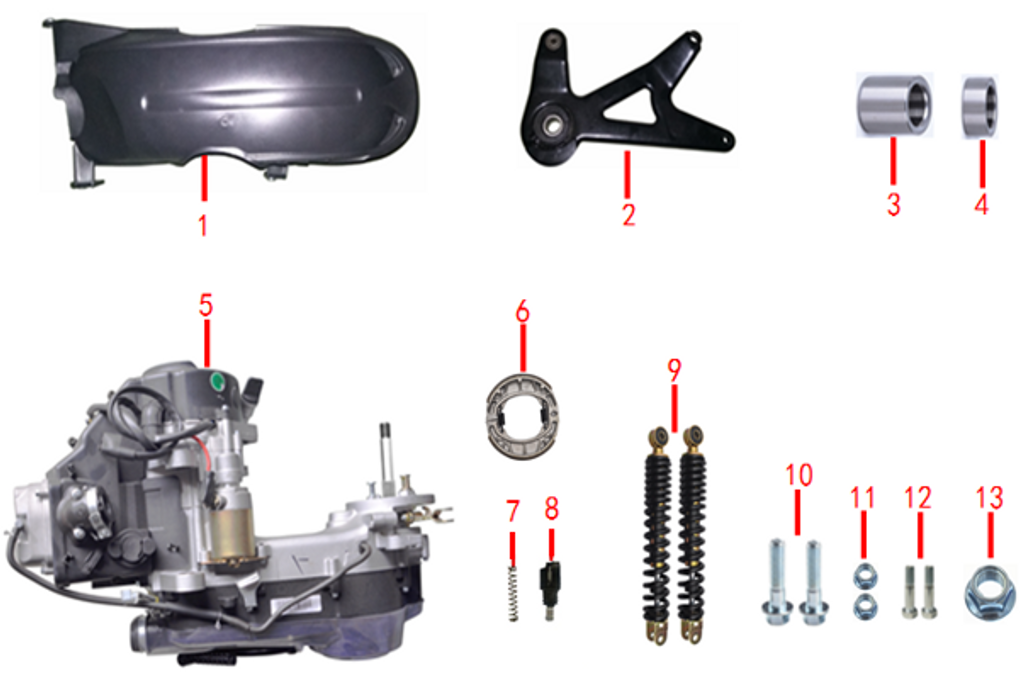 1
2
3
4
5
6
9
7
8
10
11
12
13