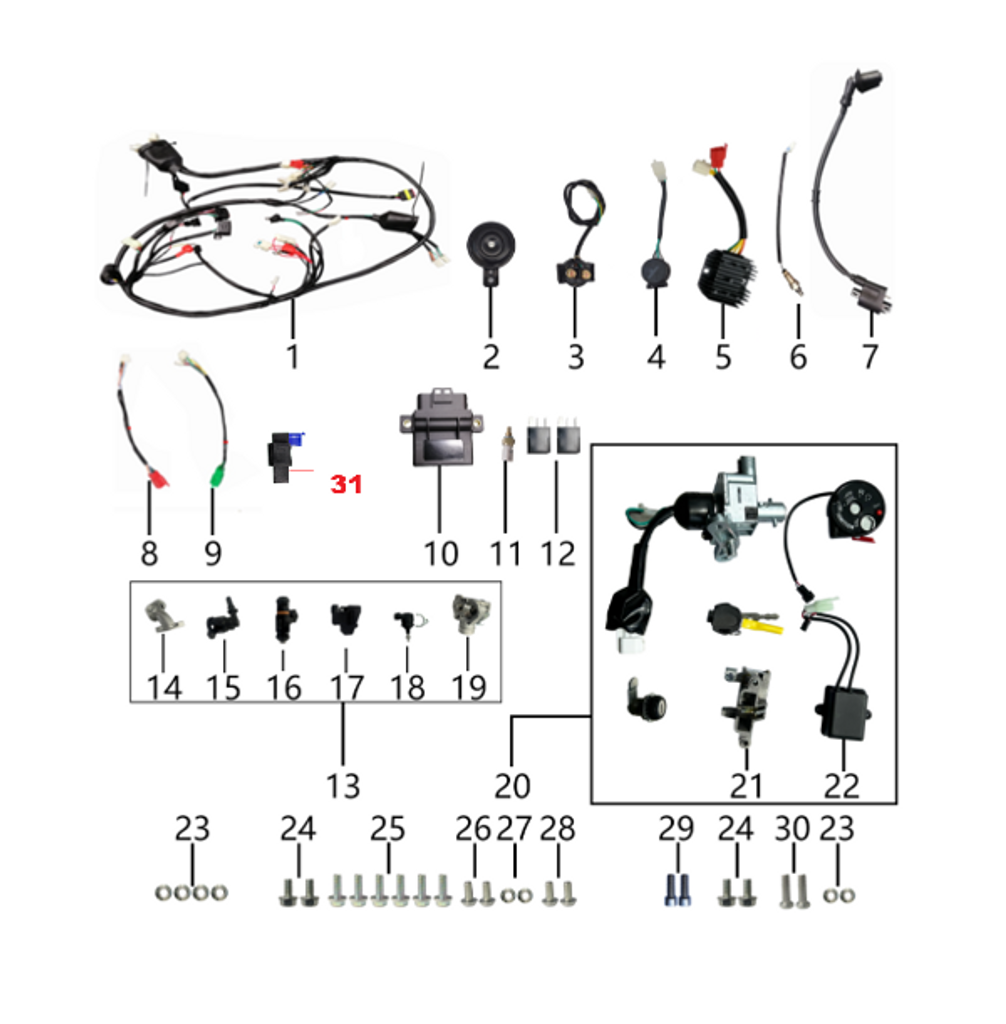 1
2
3
4
5
6
7
8
9
31
10
11
12
14
15
16
17
18
19
13
20
21
22
23
24
25
26
27
28
29
24
30
23