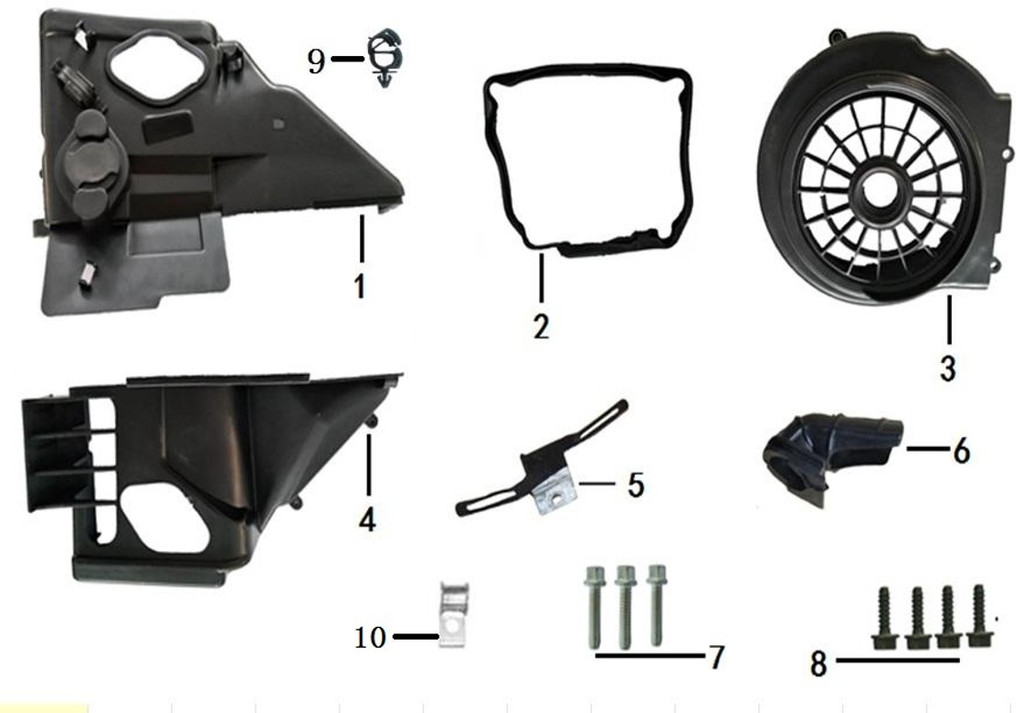 9
1
2
3
4
5
6
10
7
8