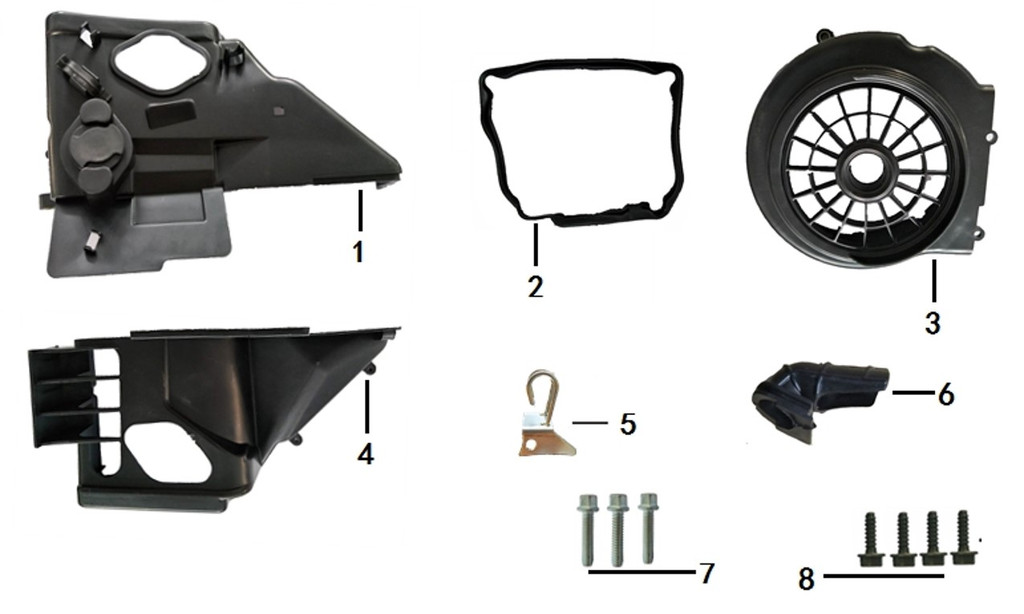 1
2
3
4
5
6
7
8