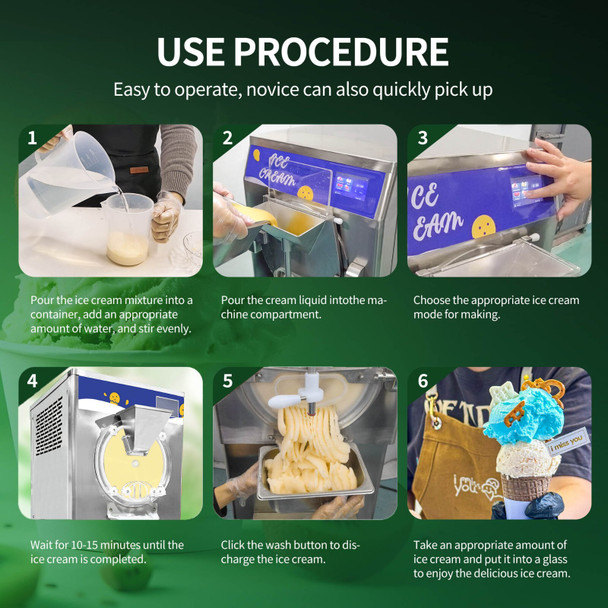 USE PROCEDURE

Easy to operate, novice can also quickly pick up

1

Pour the ice cream mixture into a container, add an appropriate amount of water, and stir evenly.

2

ICE CREAM

Pour the cream liquid intothe machine compartment.

3

CE EAM

Choose the appropriate ice cream mode for making.

4

Wait for 10-15 minutes until the ice cream is completed.

5

Click the wash button to discharge the ice cream.

6

i miss you

Take an appropriate amount of ice cream and put it into a glass to enjoy the delicious ice cream.