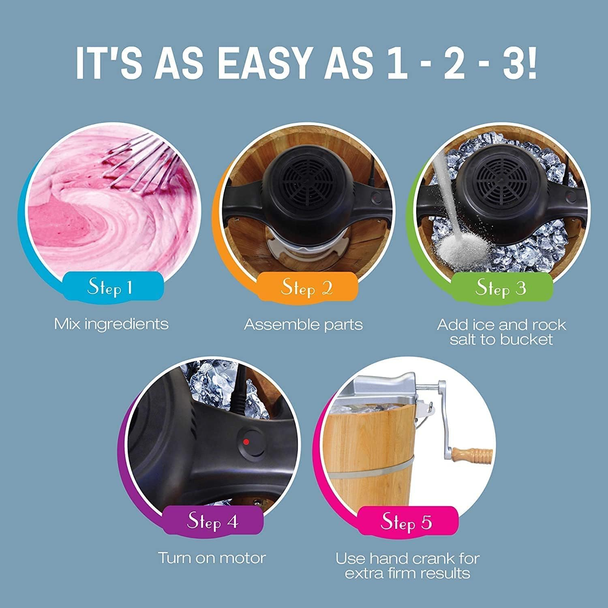 IT'S AS EASY AS 1 - 2 - 3!

Step 1
Mix ingredients

Step 2
Assemble parts

Step 3
Add ice and rock salt to bucket

Step 4
Turn on motor

Step 5
Use hand crank for extra firm results