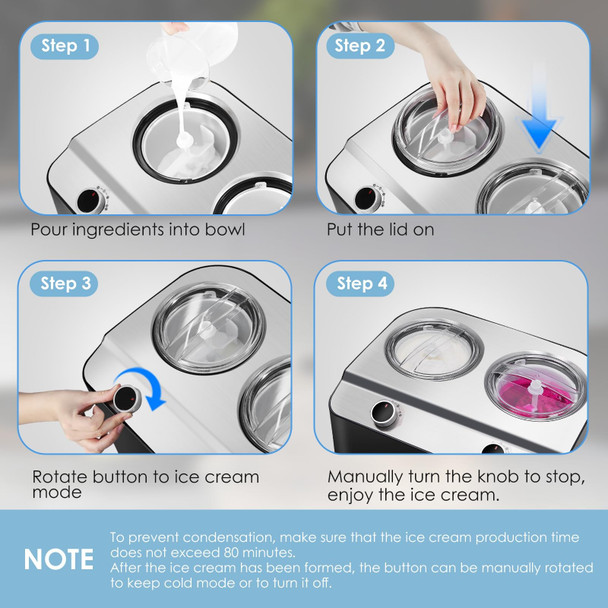 Step 1

Pour ingredients into bowl

Step 2

Put the lid on

Step 3

Rotate button to ice cream mode

Step 4

Manually turn the knob to stop, enjoy the ice cream.

NOTE

To prevent condensation, make sure that the ice cream production time does not exceed 80 minutes.
After the ice cream has been formed, the button can be manually rotated to keep cold mode or to turn it off.