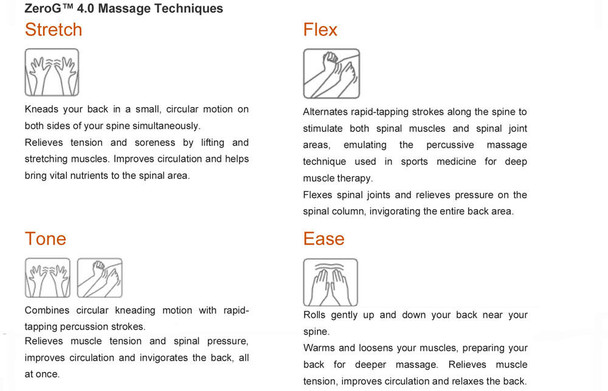 ZeroG™ 4.0 Massage Techniques

Stretch

Kneads your back in a small, circular motion on both sides of your spine simultaneously.
Relieves tension and soreness by lifting and stretching muscles. Improves circulation and helps bring vital nutrients to the spinal area.

Tone

Combines circular kneading motion with rapid-tapping percussion strokes.
Relieves muscle tension and spinal pressure, improves circulation and invigorates the back, all at once.

Flex

Alternates rapid-tapping strokes along the spine to stimulate both spinal muscles and spinal joint areas, emulating the percussive massage technique used in sports medicine for deep muscle therapy.
Flexes spinal joints and relieves pressure on the spinal column, invigorating the entire back area.

Ease

Rolls gently up and down your back near your spine.
Warms and loosens your muscles, preparing your back for deeper massage. Relieves muscle tension, improves circulation and relaxes the back.