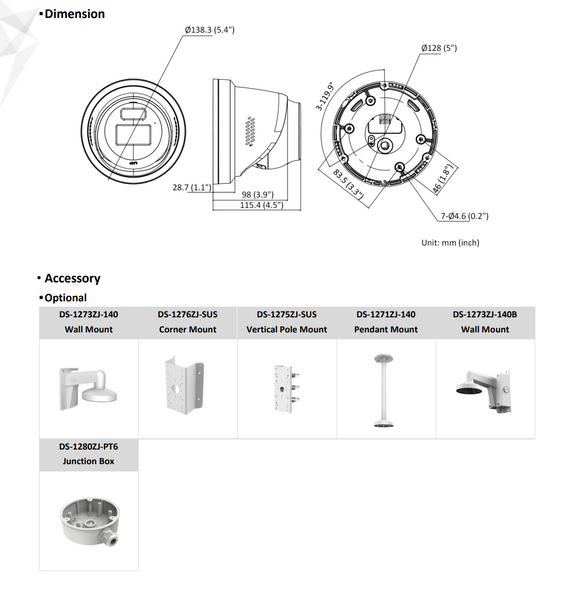 ▪Dimension

Ø138.3 (5.4")

28.7 (1.1")

98 (3.9")

115.4 (4.5")

Ø128 (5")

3-119.9°

83.5 (3.3")

46 (1.8")

7-Ø4.6 (0.2")

Unit: mm (inch)

▪ Accessory

▪Optional

| DS-1273ZJ-140 Wall Mount | DS-1276ZJ-SUS Corner Mount | DS-1275ZJ-SUS Vertical Pole Mount | DS-1271ZJ-140 Pendant Mount | DS-1273ZJ-140B Wall Mount |
|---|---|---|---|---|
| | | | | |

| DS-1280ZJ-PT6 Junction Box |
|---|
| |