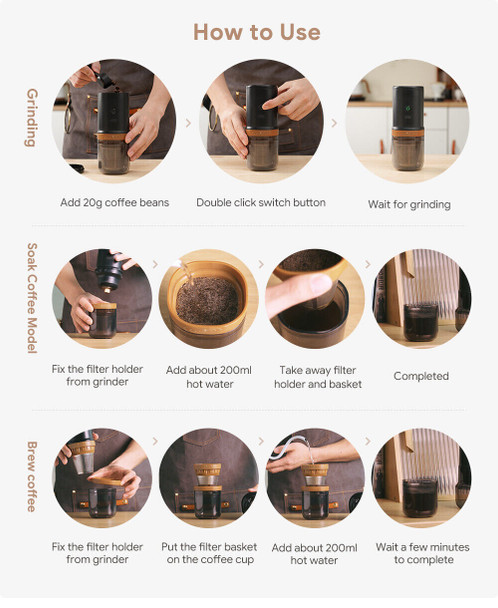 How to Use

Grinding

Add 20g coffee beans

Double click switch button

Wait for grinding

Soak Coffee Model

Fix the filter holder from grinder

Add about 200ml hot water

Take away filter holder and basket

Completed

Brew coffee

Fix the filter holder from grinder

Put the filter basket on the coffee cup

Add about 200ml hot water

Wait a few minutes to complete