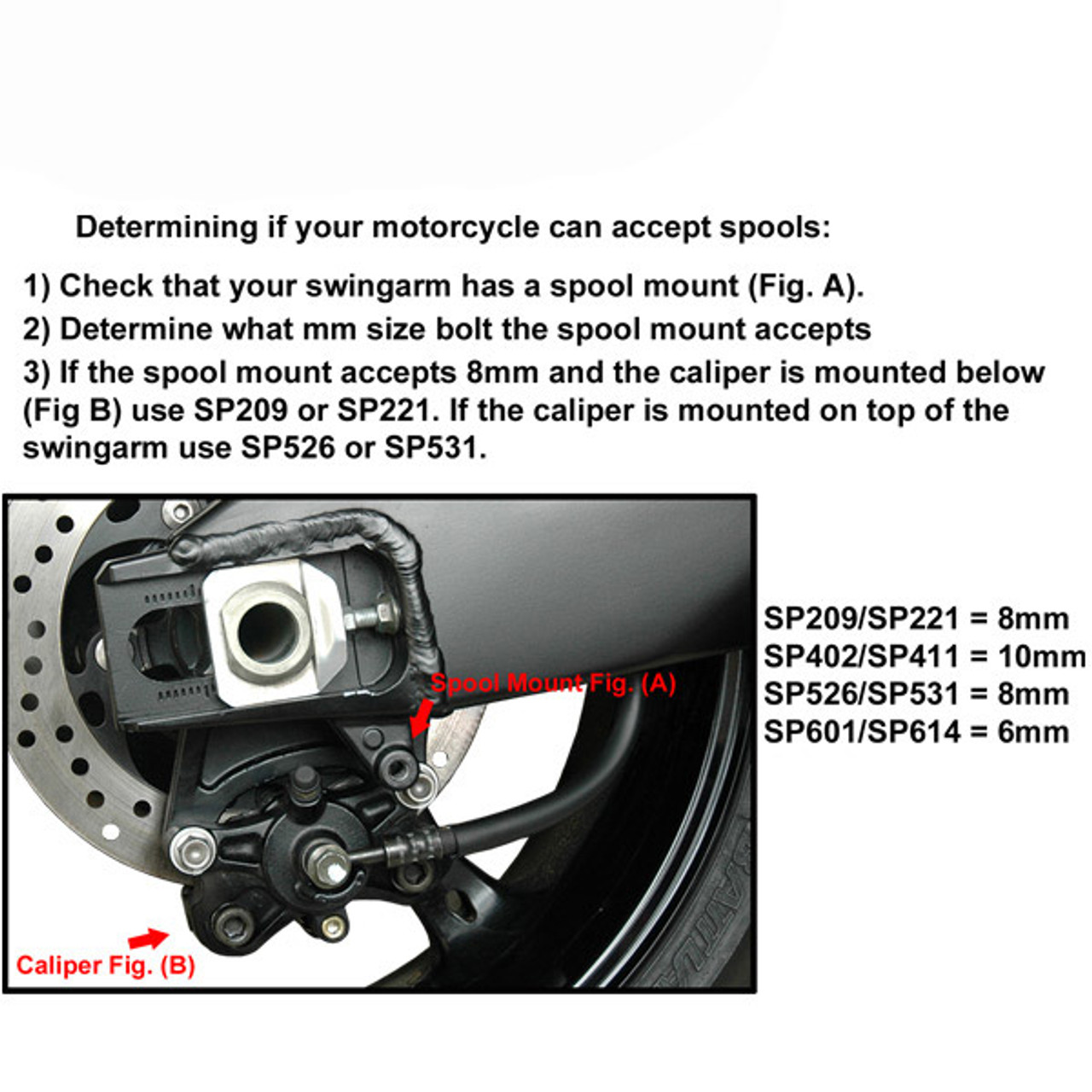 Determining if your motorcycle can accept spools:

1) Check that your swingarm has a spool mount (Fig. A).

2) Determine what mm size bolt the spool mount accepts

3) If the spool mount accepts 8mm and the caliper is mounted below (Fig B) use SP209 or SP221. If the caliper is mounted on top of the swingarm use SP526 or SP531.

Spool Mount Fig. (A)

Caliper Fig. (B)

SP209/SP221 = 8mm
SP402/SP411 = 10mm
SP526/SP531 = 8mm
SP601/SP614 = 6mm