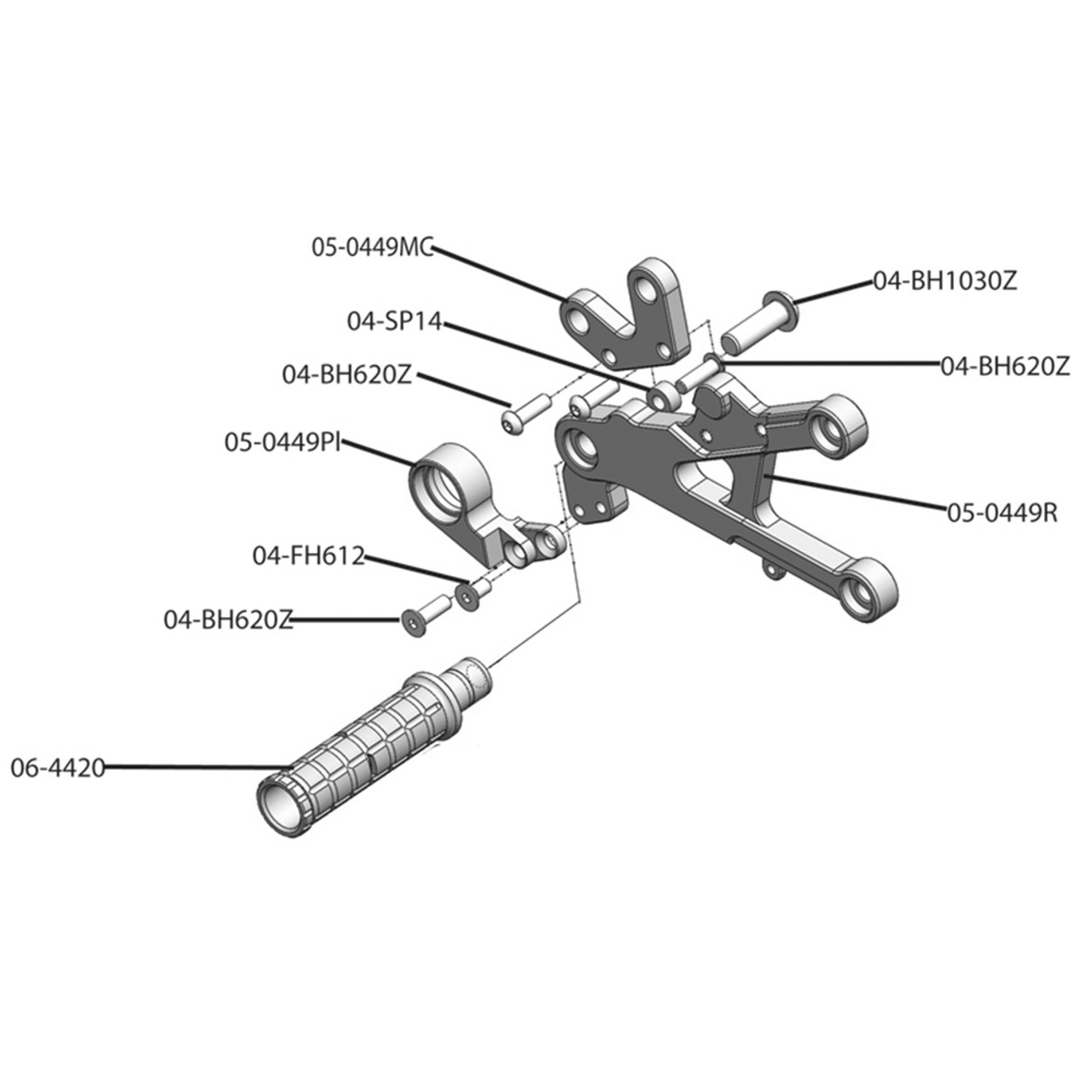 05-0449MC
04-BH1030Z
04-SP14
04-BH620Z
04-BH620Z
05-0449PI
05-0449R
04-FH612
04-BH620Z
06-4420