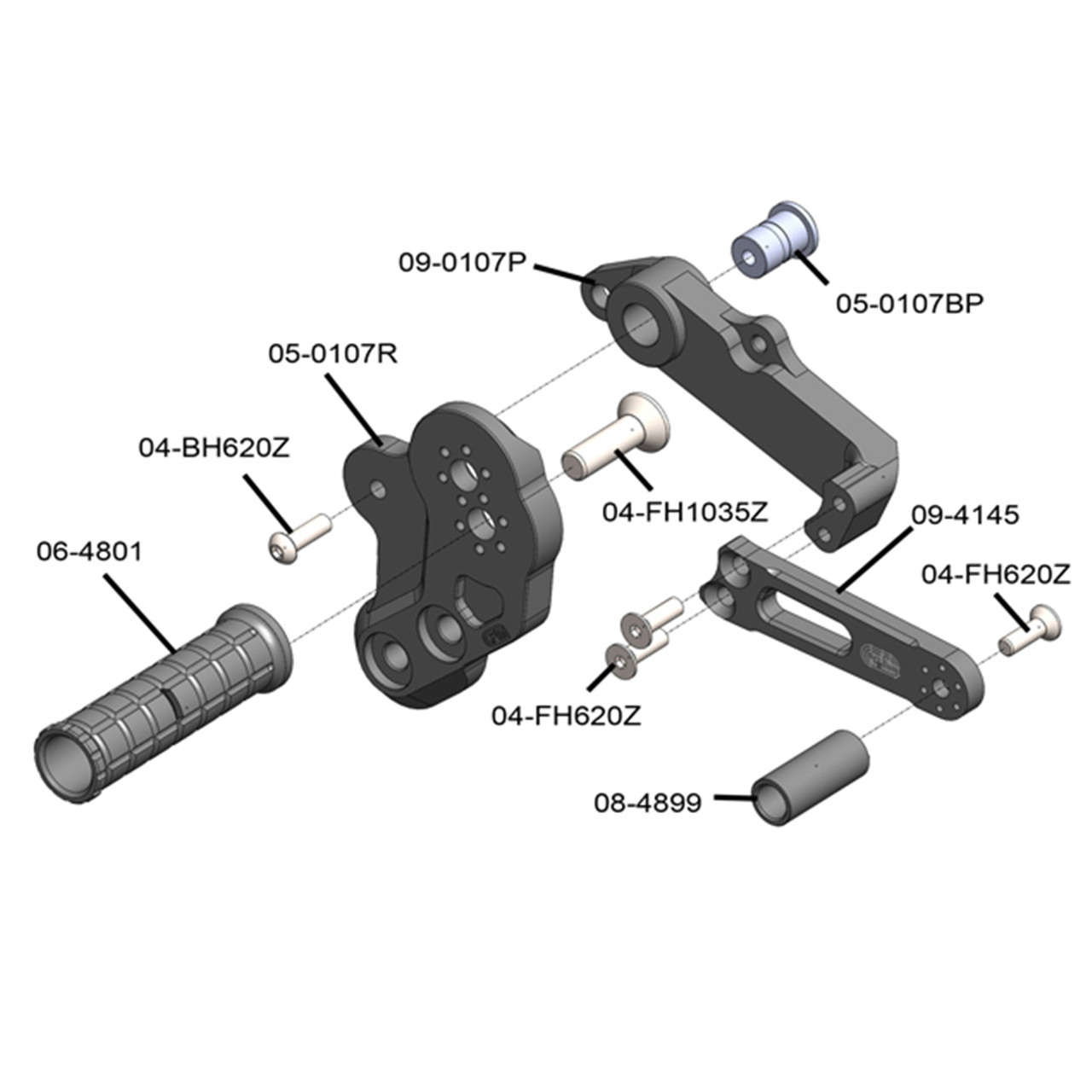 09-0107P

05-0107BP

05-0107R

04-BH620Z

04-FH1035Z

09-4145

06-4801

04-FH620Z

04-FH620Z

08-4899