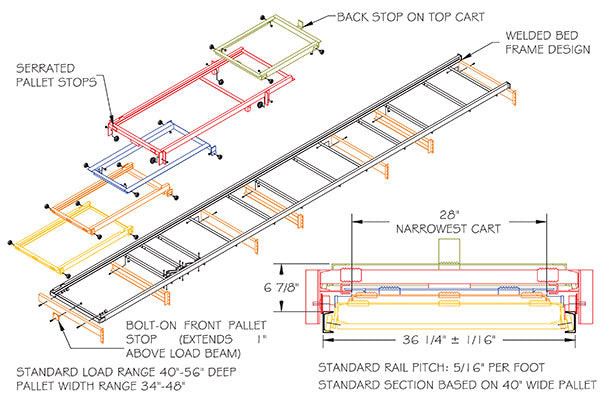 BACK STOP ON TOP CART

WELDED BED FRAME DESIGN

SERRATED PALLET STOPS

28"
NARROWEST CART

6 7/8"

36 1/4" ± 1/16"

BOLT-ON FRONT PALLET STOP (EXTENDS 1" ABOVE LOAD BEAM)

STANDARD LOAD RANGE 40"-56" DEEP
PALLET WIDTH RANGE 34"-48"

STANDARD RAIL PITCH: 5/16" PER FOOT
STANDARD SECTION BASED ON 40" WIDE PALLET