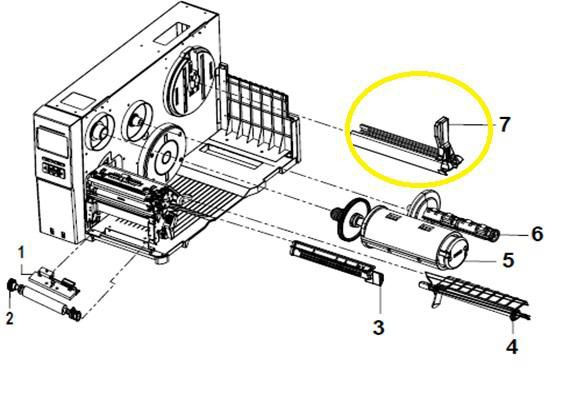 7
6
5
1
2
3
4