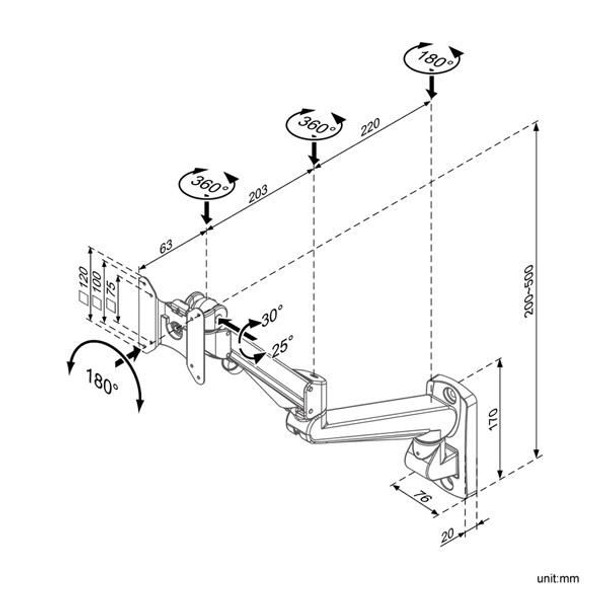 180°
360°
220
360°
203
63
120
100
75
30°
25°
180°
200~500
170
76
20
unit:mm