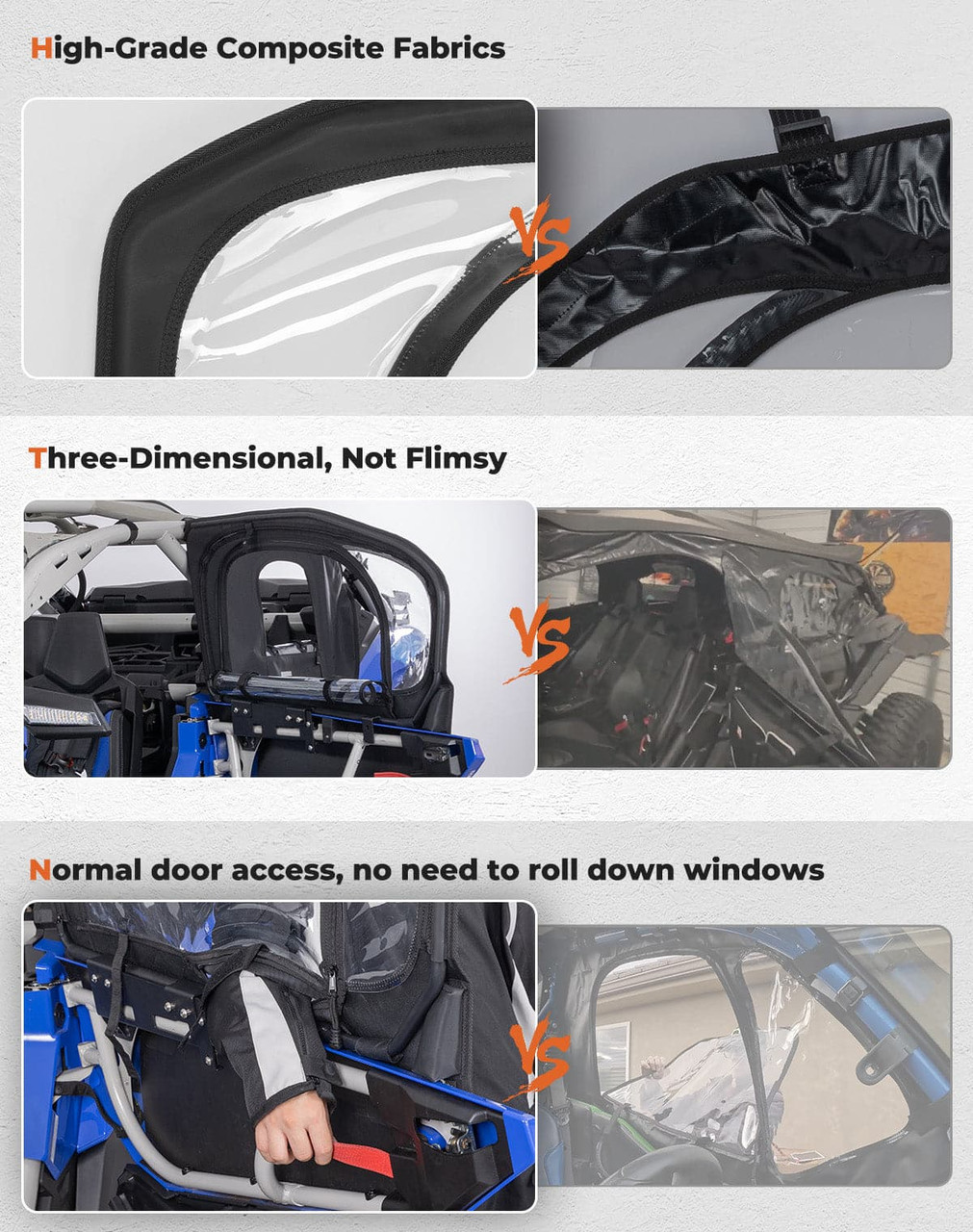 High-Grade Composite Fabrics

VS

Three-Dimensional, Not Flimsy

VS

Normal door access, no need to roll down windows

VS