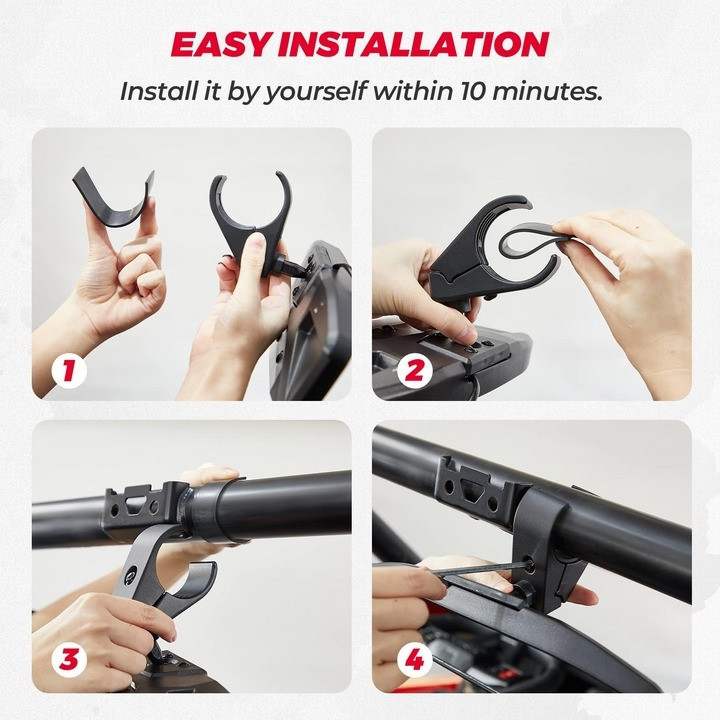 EASY INSTALLATION

Install it by yourself within 10 minutes.

1

2

3

4