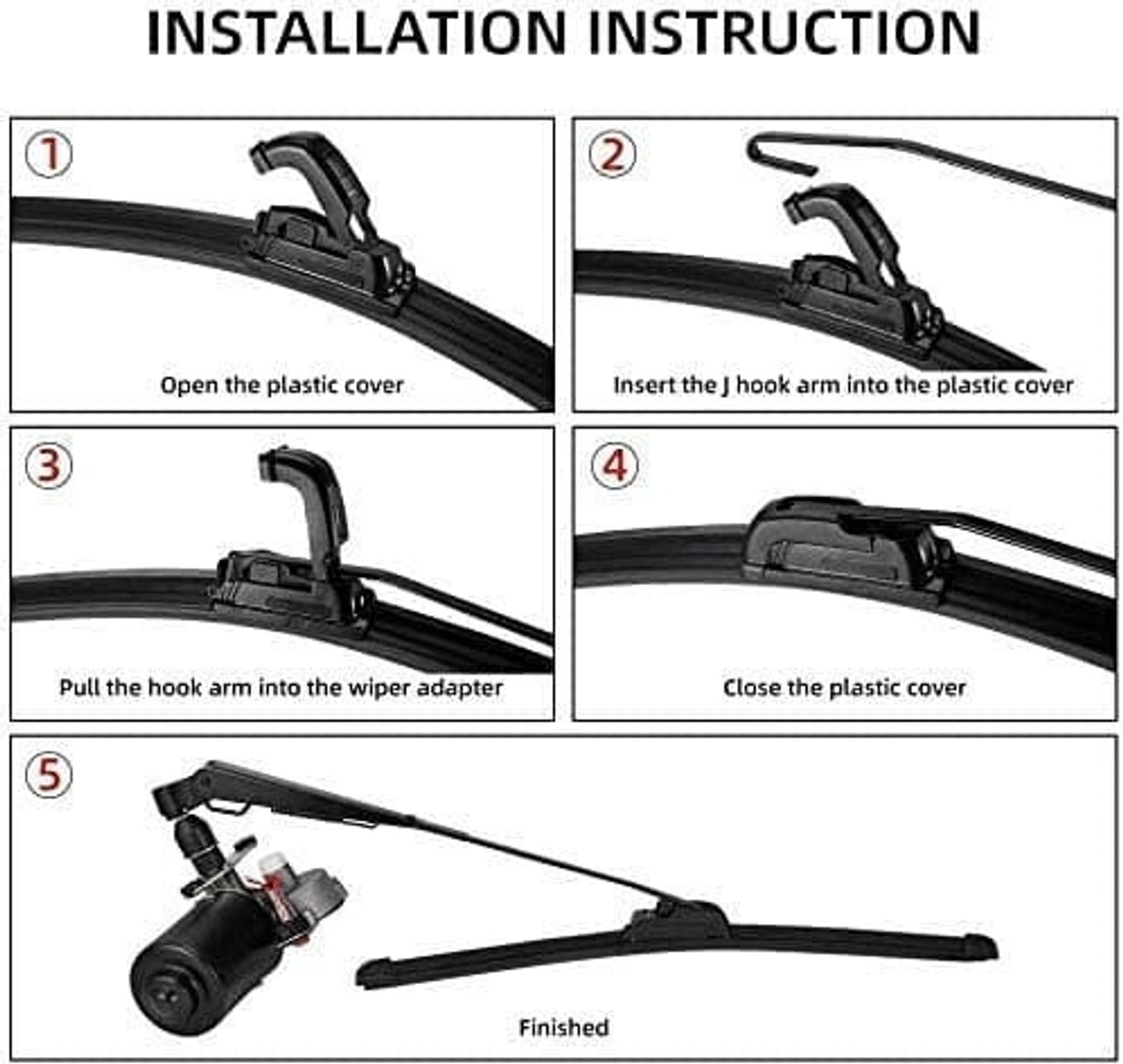 INSTALLATION INSTRUCTION

1
Open the plastic cover

2
Insert the J hook arm into the plastic cover

3
Pull the hook arm into the wiper adapter

4
Close the plastic cover

5
Finished