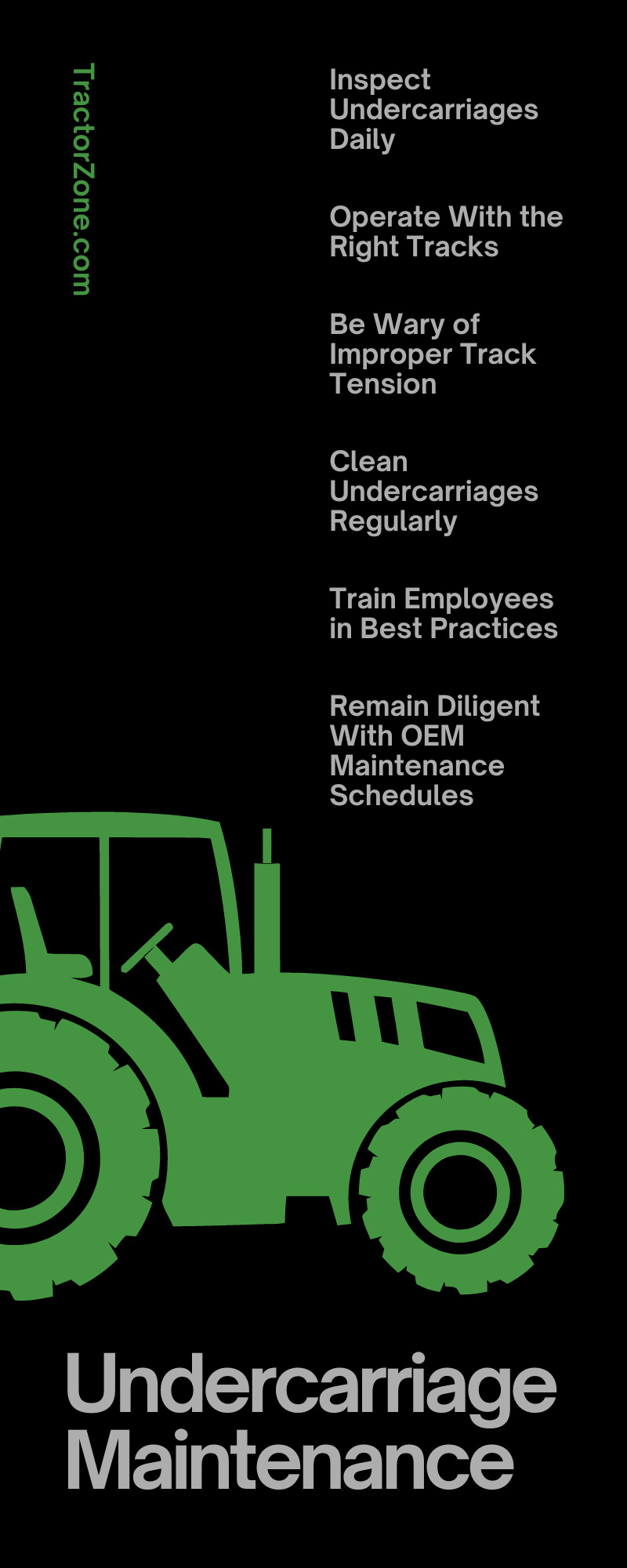 TractorZone.com

Inspect Undercarriages Daily

Operate With the Right Tracks

Be Wary of Improper Track Tension

Clean Undercarriages Regularly

Train Employees in Best Practices

Remain Diligent With OEM Maintenance Schedules

Undercarriage Maintenance