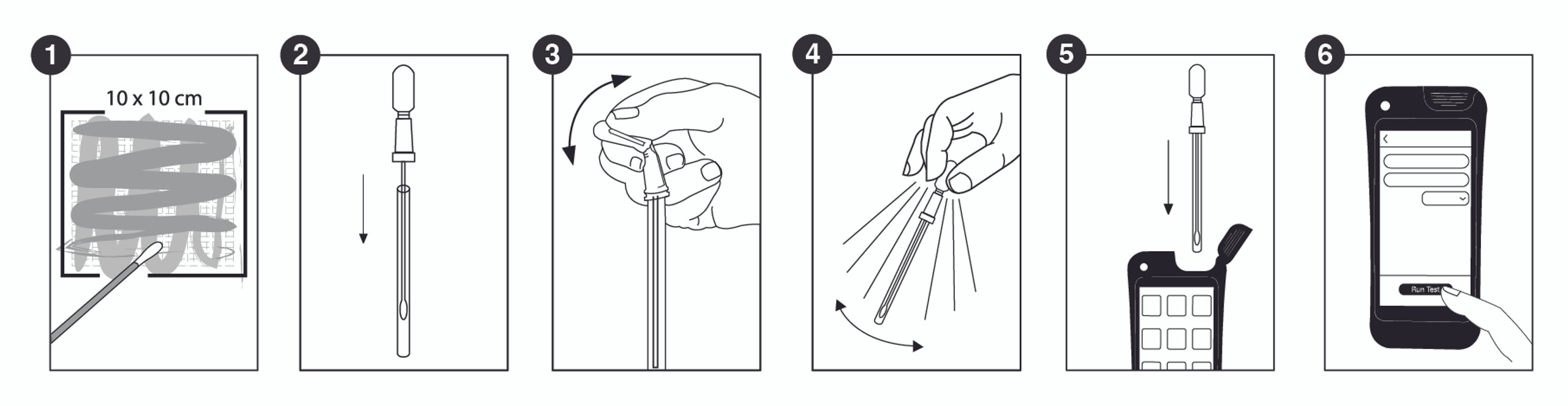 1
10 x 10 cm
2
3
4
5
6
Run Test