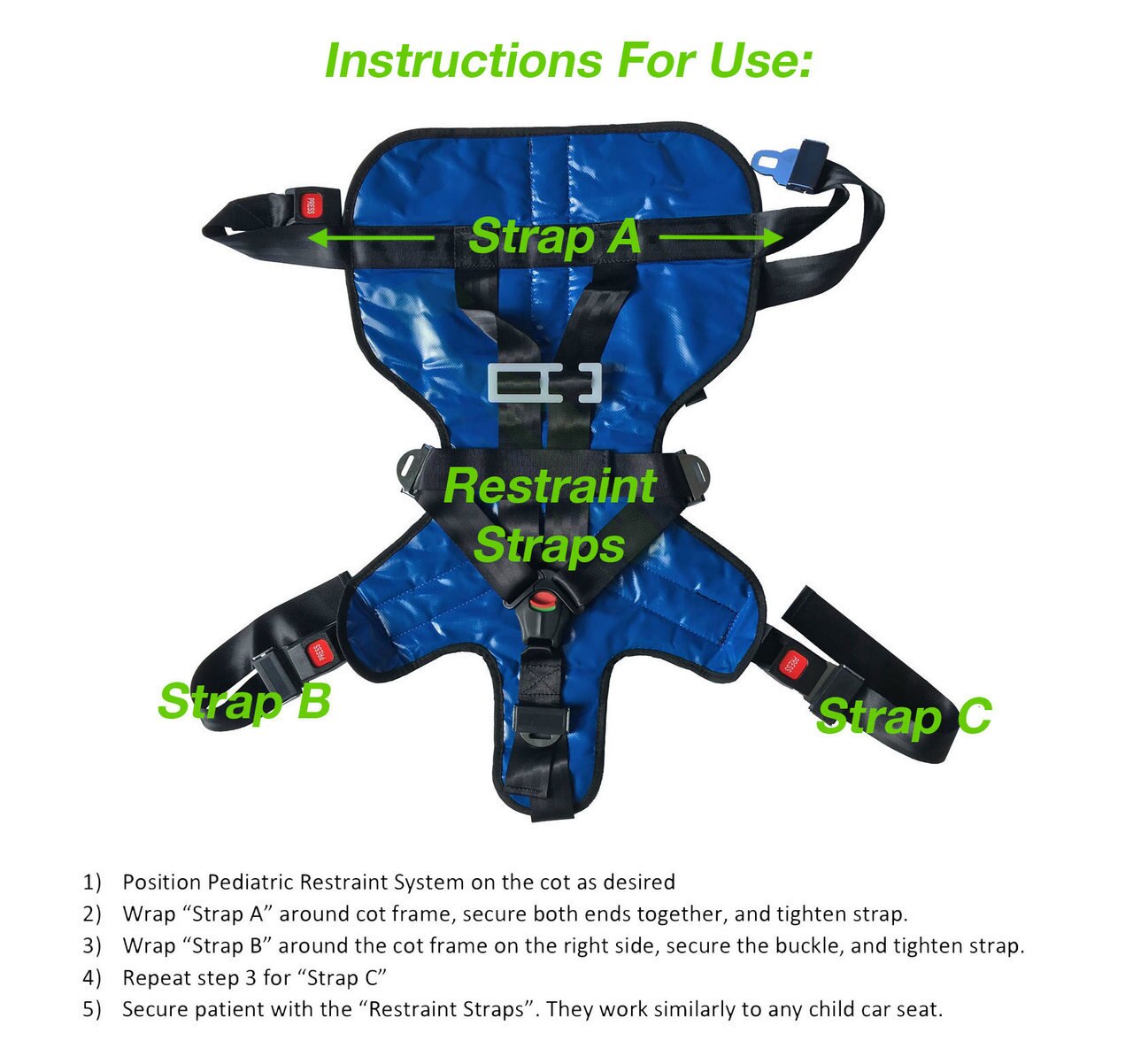 Instructions For Use:

PRESS

Strap A

Restraint Straps

PRESS

PRESS

Strap B

Strap C

1) Position Pediatric Restraint System on the cot as desired
2) Wrap “Strap A” around cot frame, secure both ends together, and tighten strap.
3) Wrap “Strap B” around the cot frame on the right side, secure the buckle, and tighten strap.
4) Repeat step 3 for “Strap C”
5) Secure patient with the “Restraint Straps”. They work similarly to any child car seat.