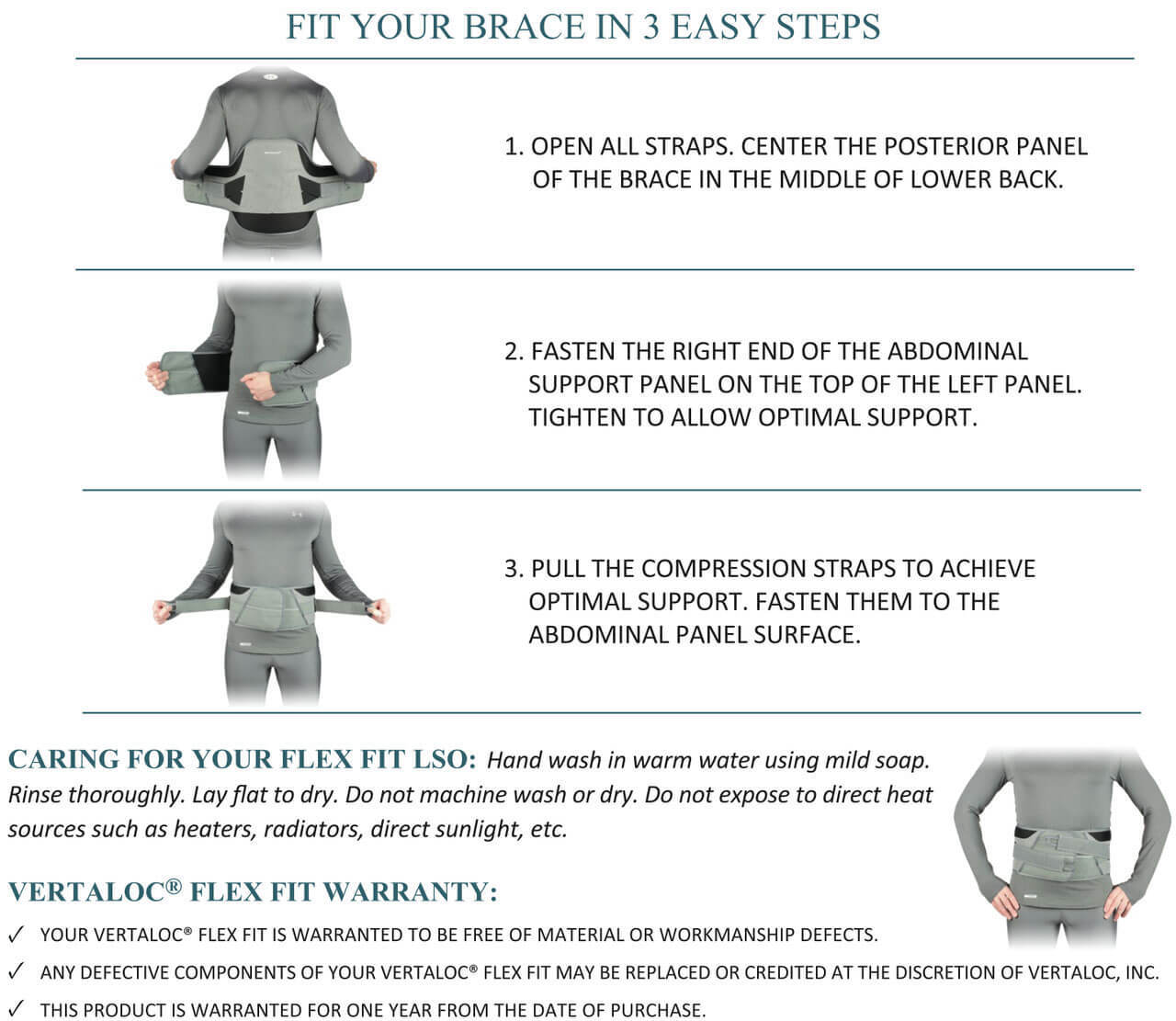 FIT YOUR BRACE IN 3 EASY STEPS

1. OPEN ALL STRAPS. CENTER THE POSTERIOR PANEL OF THE BRACE IN THE MIDDLE OF LOWER BACK.

2. FASTEN THE RIGHT END OF THE ABDOMINAL SUPPORT PANEL ON THE TOP OF THE LEFT PANEL. TIGHTEN TO ALLOW OPTIMAL SUPPORT.

3. PULL THE COMPRESSION STRAPS TO ACHIEVE OPTIMAL SUPPORT. FASTEN THEM TO THE ABDOMINAL PANEL SURFACE.

CARING FOR YOUR FLEX FIT LSO: Hand wash in warm water using mild soap. Rinse thoroughly. Lay flat to dry. Do not machine wash or dry. Do not expose to direct heat sources such as heaters, radiators, direct sunlight, etc.

VERTALOC® FLEX FIT WARRANTY:

✓ YOUR VERTALOC® FLEX FIT IS WARRANTED TO BE FREE OF MATERIAL OR WORKMANSHIP DEFECTS.

✓ ANY DEFECTIVE COMPONENTS OF YOUR VERTALOC® FLEX FIT MAY BE REPLACED OR CREDITED AT THE DISCRETION OF VERTALOC, INC.

✓ THIS PRODUCT IS WARRANTED FOR ONE YEAR FROM THE DATE OF PURCHASE.