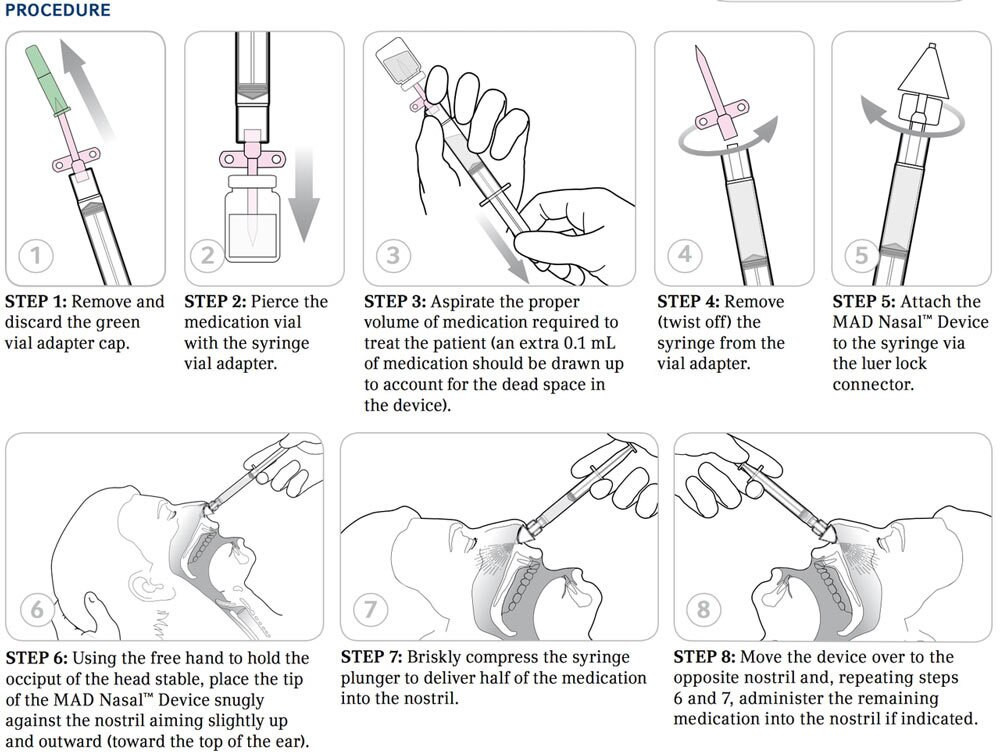 PROCEDURE

1

STEP 1: Remove and discard the green vial adapter cap.

2

STEP 2: Pierce the medication vial with the syringe vial adapter.

3

STEP 3: Aspirate the proper volume of medication required to treat the patient (an extra 0.1 mL of medication should be drawn up to account for the dead space in the device).

4

STEP 4: Remove (twist off) the syringe from the vial adapter.

5

STEP 5: Attach the MAD Nasal™ Device to the syringe via the luer lock connector.

6

STEP 6: Using the free hand to hold the occiput of the head stable, place the tip of the MAD Nasal™ Device snugly against the nostril aiming slightly up and outward (toward the top of the ear).

7

STEP 7: Briskly compress the syringe plunger to deliver half of the medication into the nostril.

8

STEP 8: Move the device over to the opposite nostril and, repeating steps 6 and 7, administer the remaining medication into the nostril if indicated.