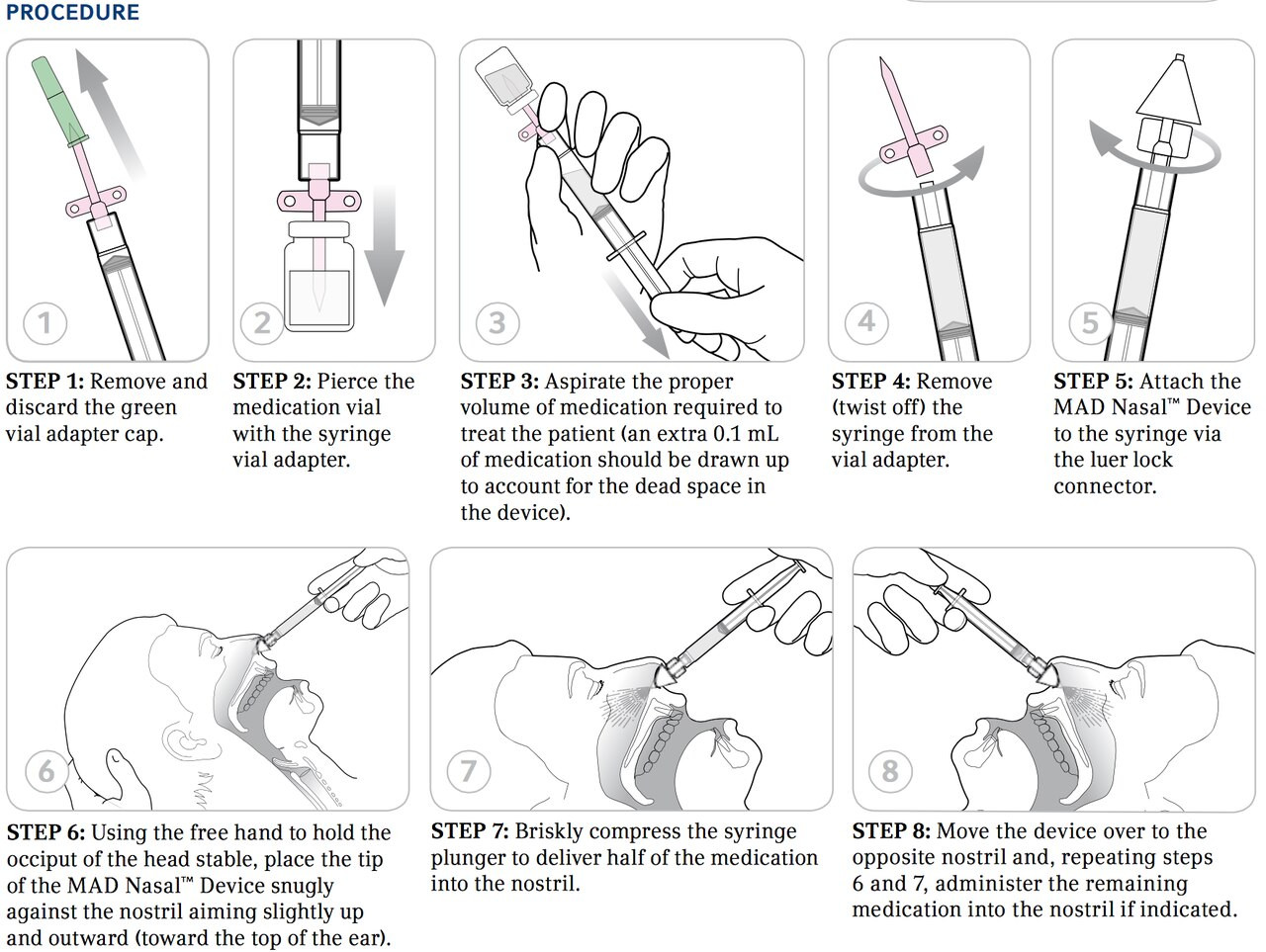 PROCEDURE

1

STEP 1: Remove and discard the green vial adapter cap.

2

STEP 2: Pierce the medication vial with the syringe vial adapter.

3

STEP 3: Aspirate the proper volume of medication required to treat the patient (an extra 0.1 mL of medication should be drawn up to account for the dead space in the device).

4

STEP 4: Remove (twist off) the syringe from the vial adapter.

5

STEP 5: Attach the MAD Nasal™ Device to the syringe via the luer lock connector.

6

STEP 6: Using the free hand to hold the occiput of the head stable, place the tip of the MAD Nasal™ Device snugly against the nostril aiming slightly up and outward (toward the top of the ear).

7

STEP 7: Briskly compress the syringe plunger to deliver half of the medication into the nostril.

8

STEP 8: Move the device over to the opposite nostril and, repeating steps 6 and 7, administer the remaining medication into the nostril if indicated.