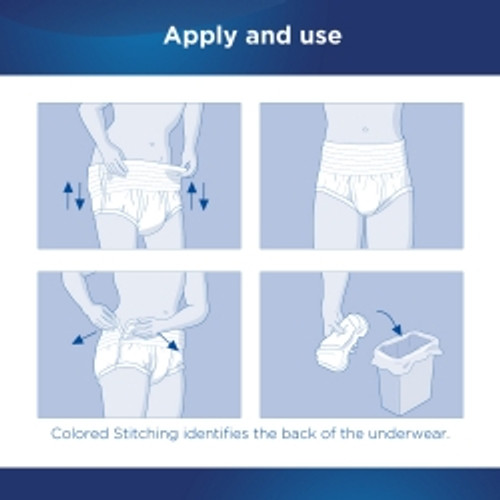 Apply and use

Colored Stitching identifies the back of the underwear.