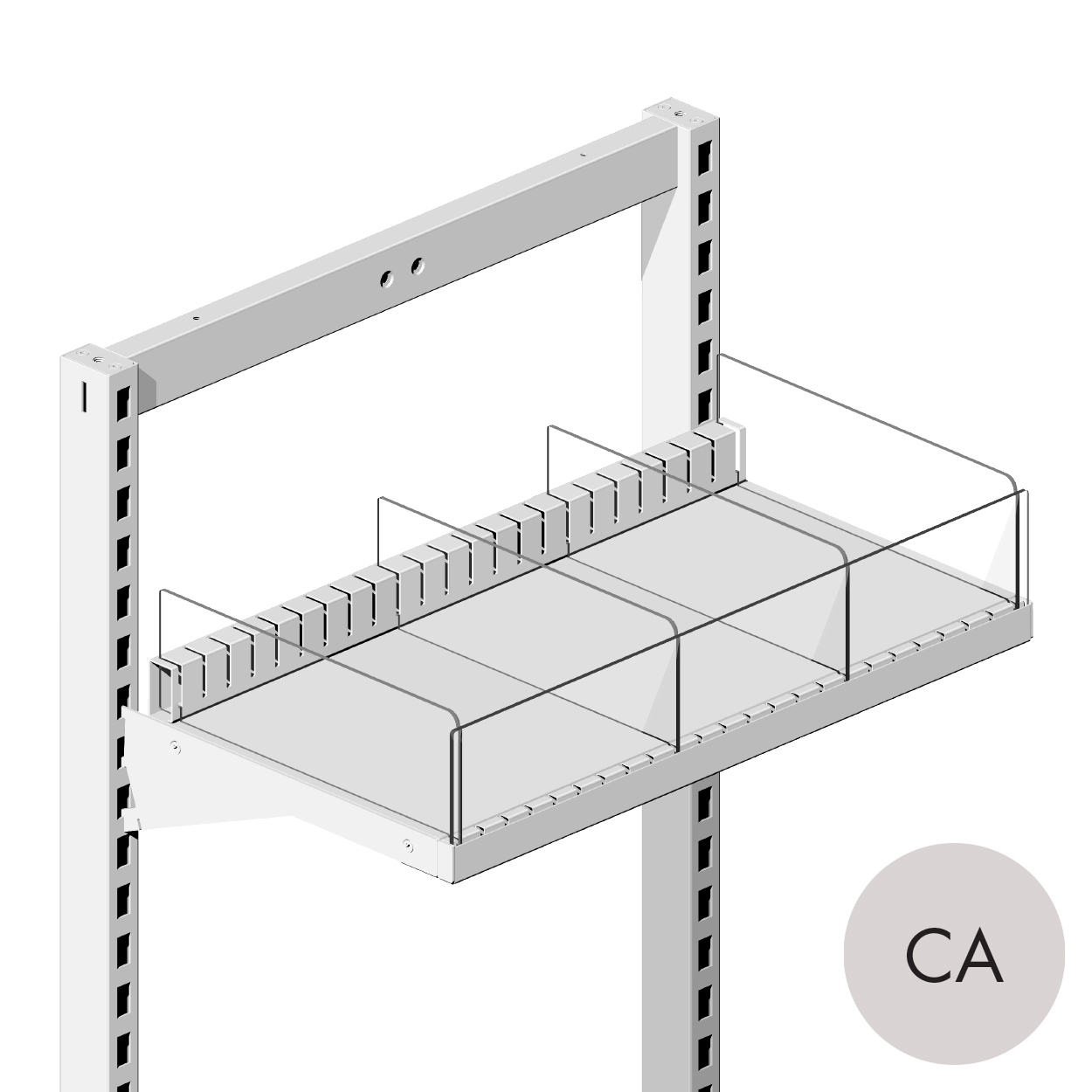 CA