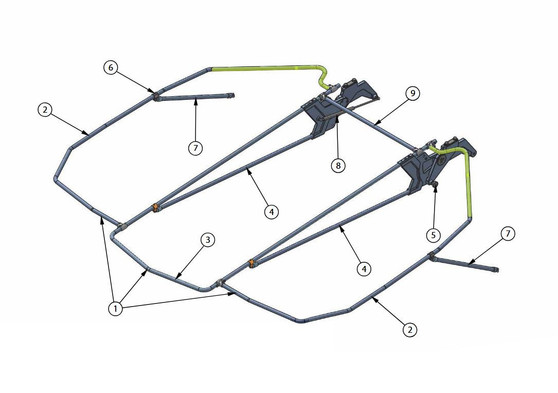 6
2
7
9
8
4
3
5
7
4
1
2