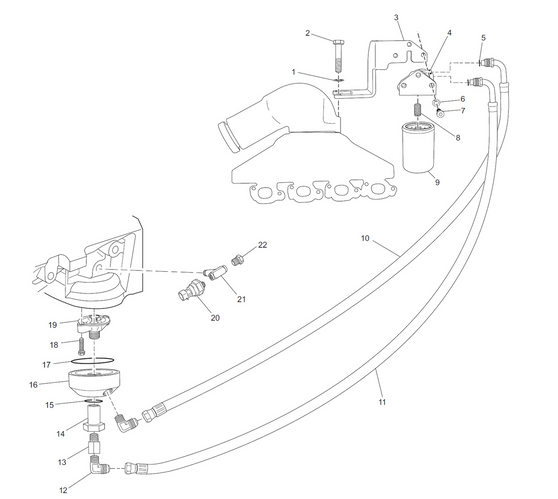 3
2
4
5
1
6
7
8
9
10
22
21
20
19
18
17
16
15
14
13
12
11