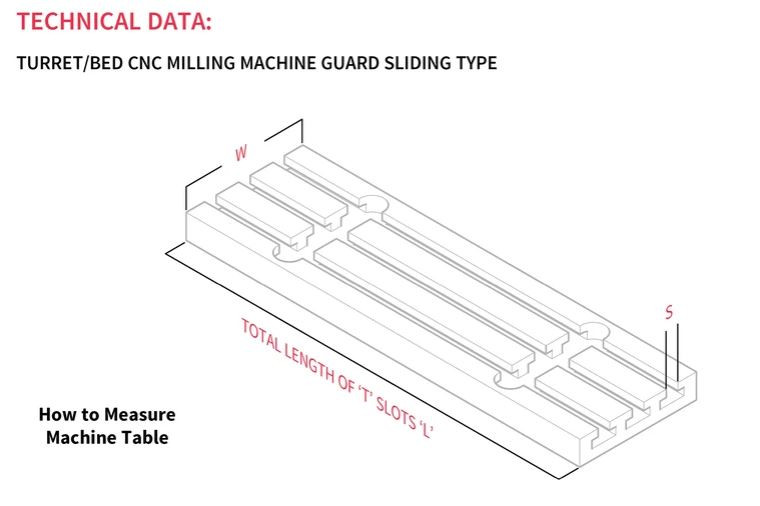 TECHNICAL DATA:

TURRET/BED CNC MILLING MACHINE GUARD SLIDING TYPE

W

S

TOTAL LENGTH OF 'T' SLOTS 'L'

How to Measure Machine Table