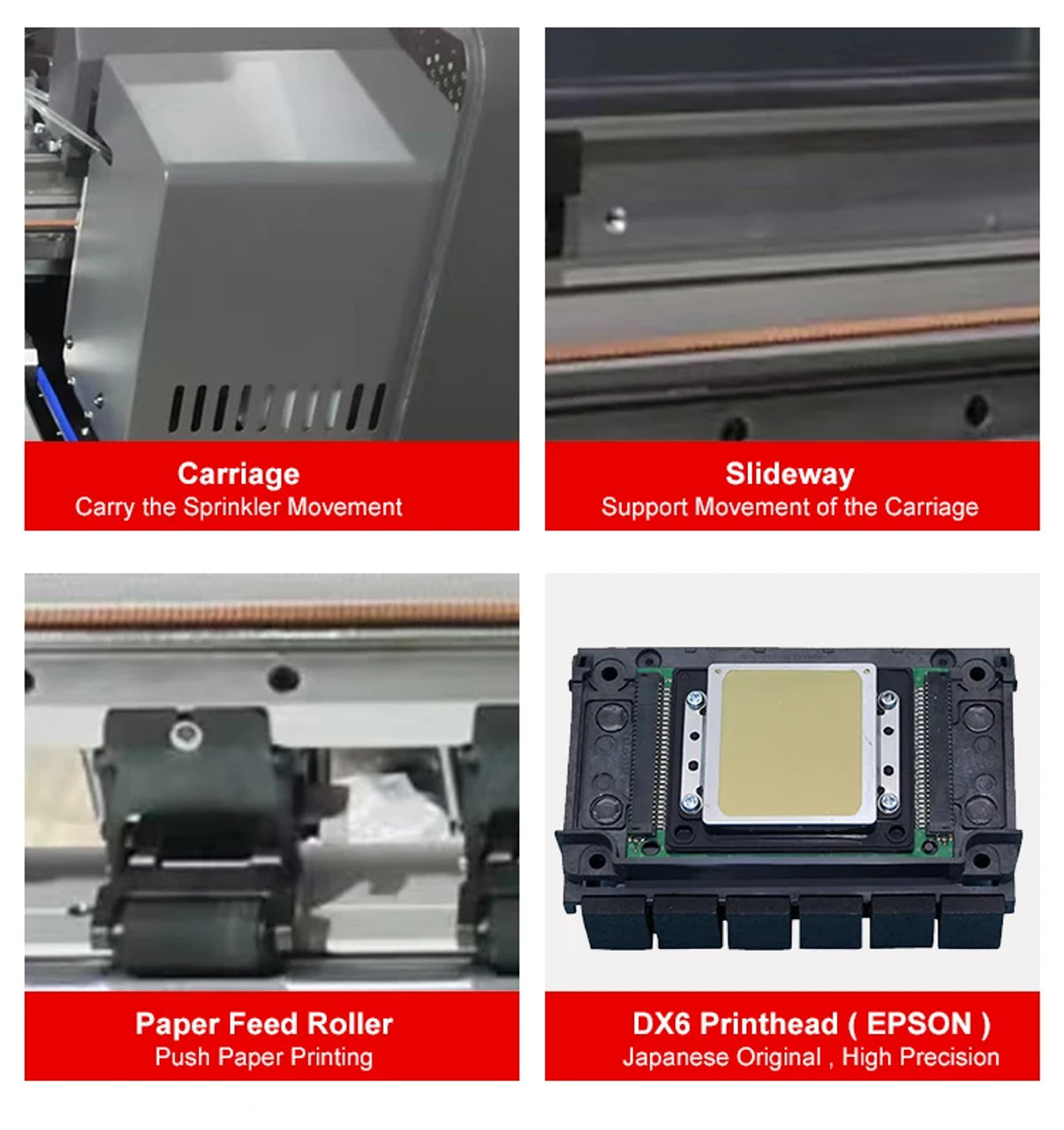 Carriage
Carry the Sprinkler Movement

Slideway
Support Movement of the Carriage

Paper Feed Roller
Push Paper Printing

DX6 Printhead ( EPSON )
Japanese Original , High Precision